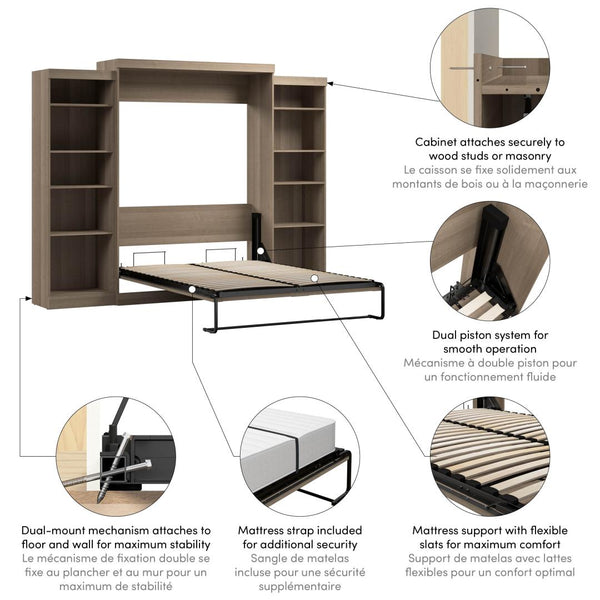 Cabinet attaches securely to wood studs or masonry
Le caisson se fixe solidement aux montants de bois ou à la maçonnerie

Dual piston system for smooth operation
Mécanisme à double piston pour un fonctionnement fluide

Dual-mount mechanism attaches to floor and wall for maximum stability
Le mécanisme de fixation double se fixe au plancher et au mur pour un maximum de stabilité

Mattress strap included for additional security
Sangle de matelas incluse pour une sécurité supplémentaire

Mattress support with flexible slats for maximum comfort
Support de matelas avec lattes flexibles pour un confort optimal