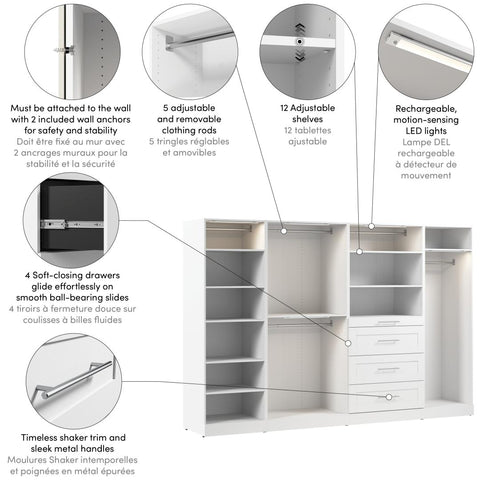 Must be attached to the wall with 2 included wall anchors for safety and stability
Doit être fixé au mur avec 2 ancrages muraux pour la stabilité et la sécurité

5 adjustable and removable clothing rods
5 tringles réglables et amovibles

12 Adjustable shelves
12 tablettes ajustable

Rechargeable, motion-sensing LED lights
Lampe DEL rechargeable à détecteur de mouvement

4 Soft-closing drawers glide effortlessly on smooth ball-bearing slides
4 tiroirs à fermeture douce sur coulisses à billes fluides

Timeless shaker trim and sleek metal handles
Moulures Shaker intemporelles et poignées en métal épurées