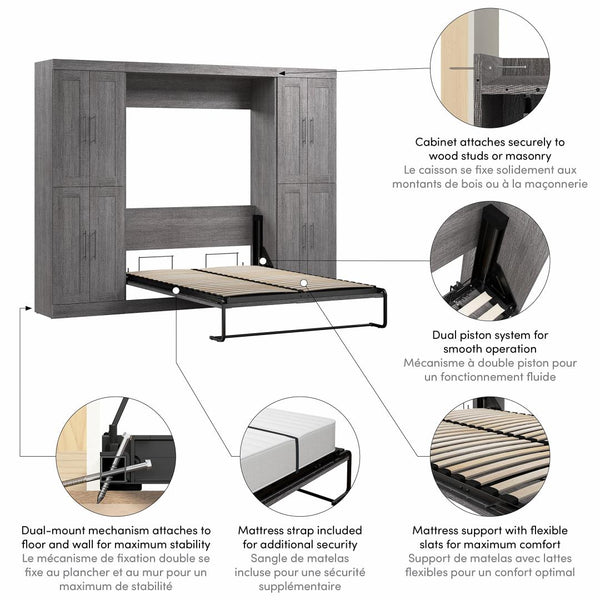 Cabinet attaches securely to wood studs or masonry
Le caisson se fixe solidement aux montants de bois ou à la maçonnerie

Dual piston system for smooth operation
Mécanisme à double piston pour un fonctionnement fluide

Dual-mount mechanism attaches to floor and wall for maximum stability
Le mécanisme de fixation double se fixe au plancher et au mur pour un maximum de stabilité

Mattress strap included for additional security
Sangle de matelas incluse pour une sécurité supplémentaire

Mattress support with flexible slats for maximum comfort
Support de matelas avec lattes flexibles pour un confort optimal