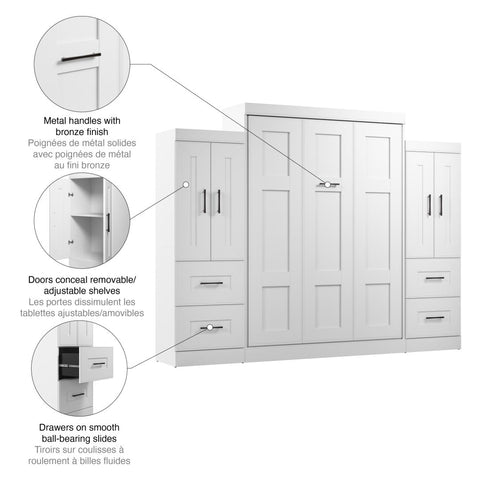 Metal handles with bronze finish
Poignées de métal solides avec poignées de métal au fini bronze

Doors conceal removable/ adjustable shelves
Les portes dissimulent les tablettes ajustables/amovibles

Drawers on smooth ball-bearing slides
Tiroirs sur coulisses à roulement à billes fluides