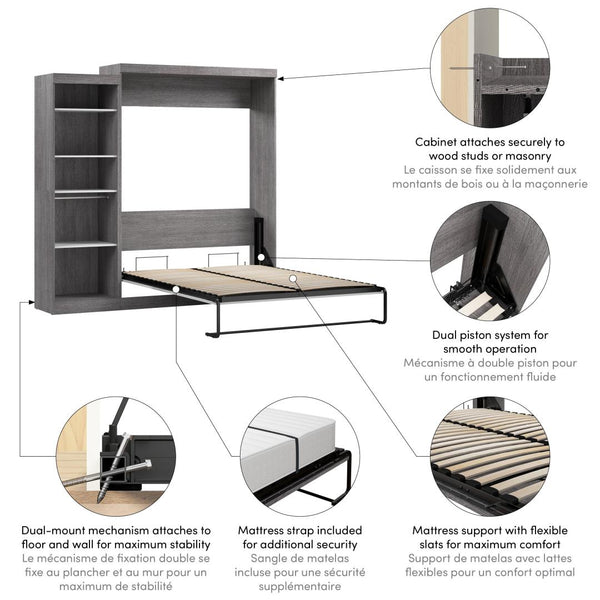 Cabinet attaches securely to wood studs or masonry
Le caisson se fixe solidement aux montants de bois ou à la maçonnerie

Dual piston system for smooth operation
Mécanisme à double piston pour un fonctionnement fluide

Dual-mount mechanism attaches to floor and wall for maximum stability
Le mécanisme de fixation double se fixe au plancher et au mur pour un maximum de stabilité

Mattress strap included for additional security
Sangle de matelas incluse pour une sécurité supplémentaire

Mattress support with flexible slats for maximum comfort
Support de matelas avec lattes flexibles pour un confort optimal