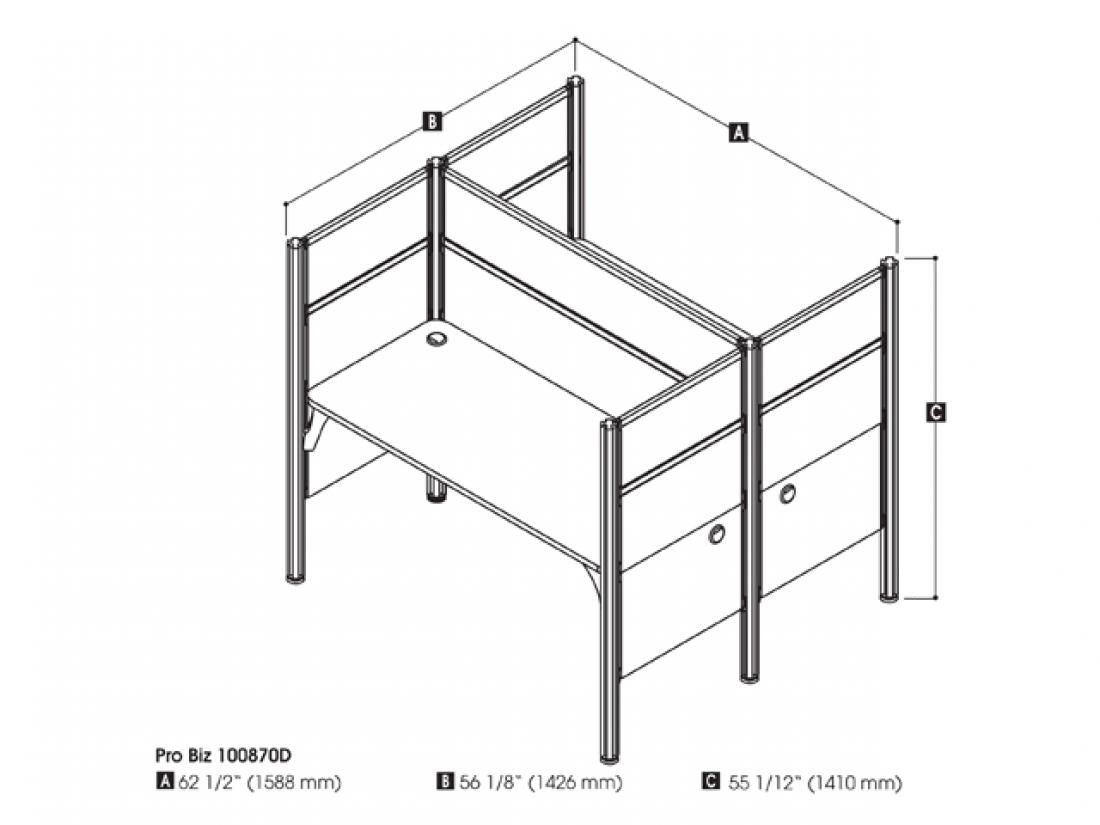 B

A

C

Pro Biz 100870D
A 62 1/2" (1588 mm)
B 56 1/8" (1426 mm)
C 55 1/12" (1410 mm)