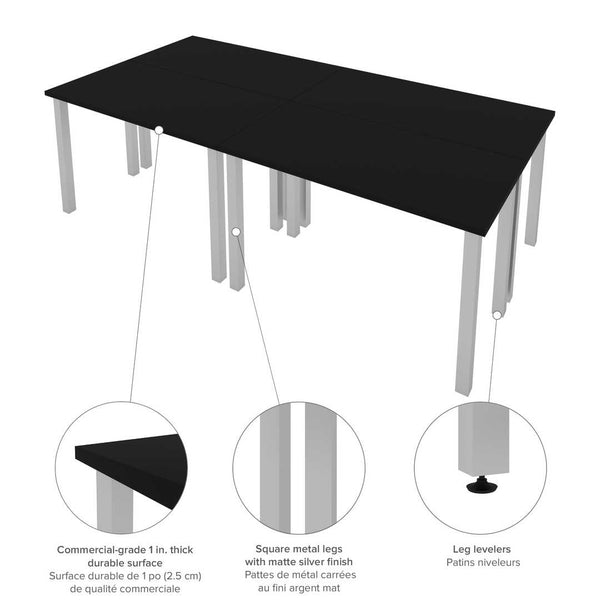 Commercial-grade 1 in. thick durable surface
Surface durable de 1 po (2.5 cm) de qualité commerciale

Square metal legs with matte silver finish
Pattes de métal carrées au fini argent mat

Leg levelers
Patins niveleurs