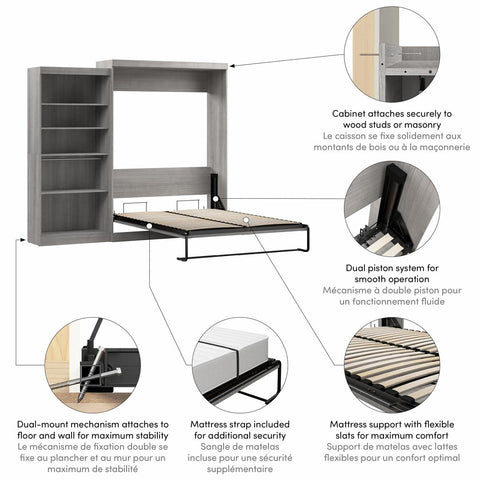 Cabinet attaches securely to wood studs or masonry
Le caisson se fixe solidement aux montants de bois ou à la maçonnerie

Dual piston system for smooth operation
Mécanisme à double piston pour un fonctionnement fluide

Dual-mount mechanism attaches to floor and wall for maximum stability
Le mécanisme de fixation double se fixe au plancher et au mur pour un maximum de stabilité

Mattress strap included for additional security
Sangle de matelas incluse pour une sécurité supplémentaire

Mattress support with flexible slats for maximum comfort
Support de matelas avec lattes flexibles pour un confort optimal