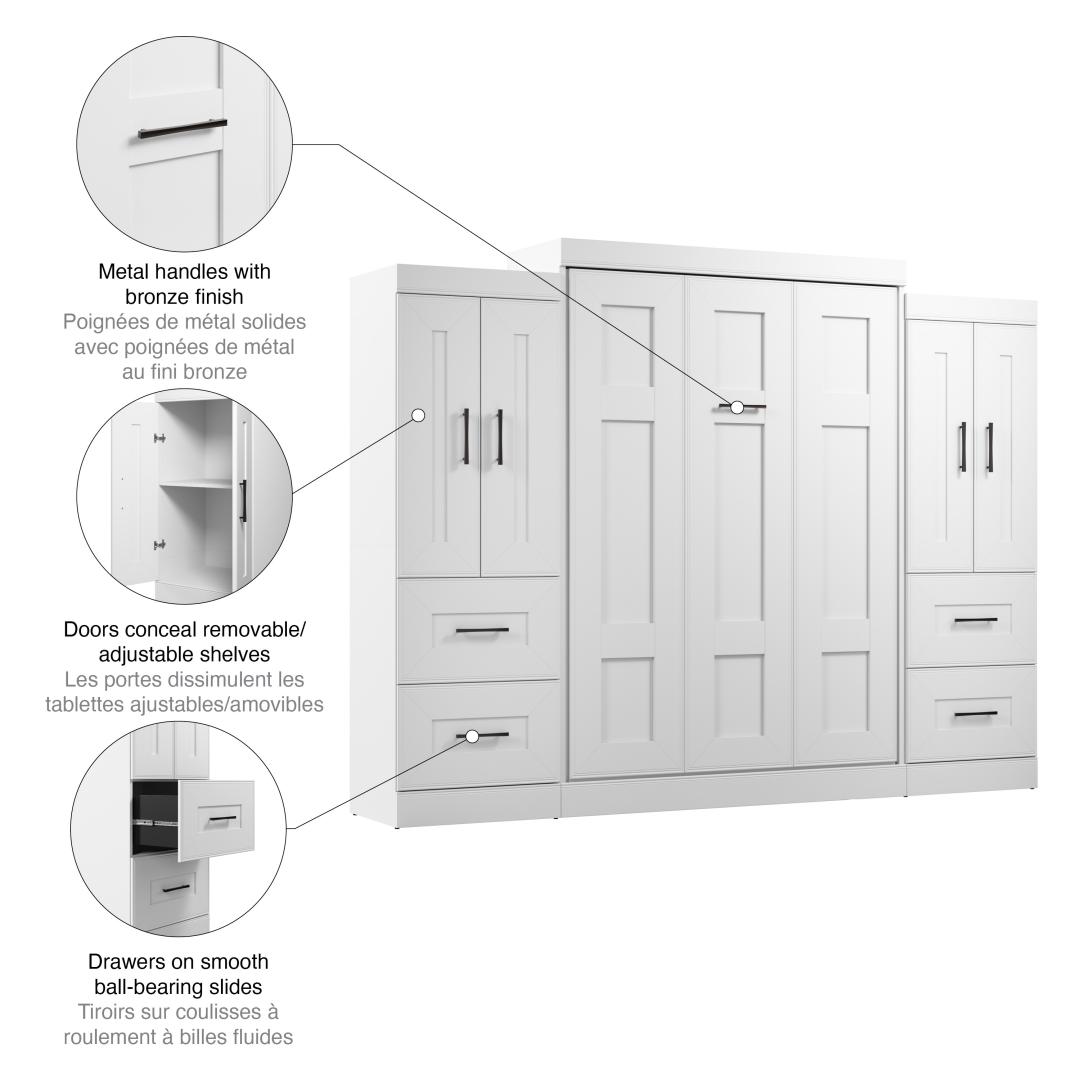 Metal handles with bronze finish
Poignées de métal solides avec poignées de métal au fini bronze

Doors conceal removable/ adjustable shelves
Les portes dissimulent les tablettes ajustables/amovibles

Drawers on smooth ball-bearing slides
Tiroirs sur coulisses à roulement à billes fluides