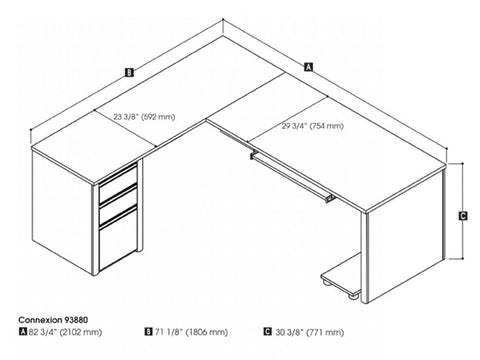 B

A

23 3/8" (592 mm)

29 3/4" (754 mm)

C

Connexion 93880

A 82 3/4" (2102 mm)

B 71 1/8" (1806 mm)

C 30 3/8" (771 mm)