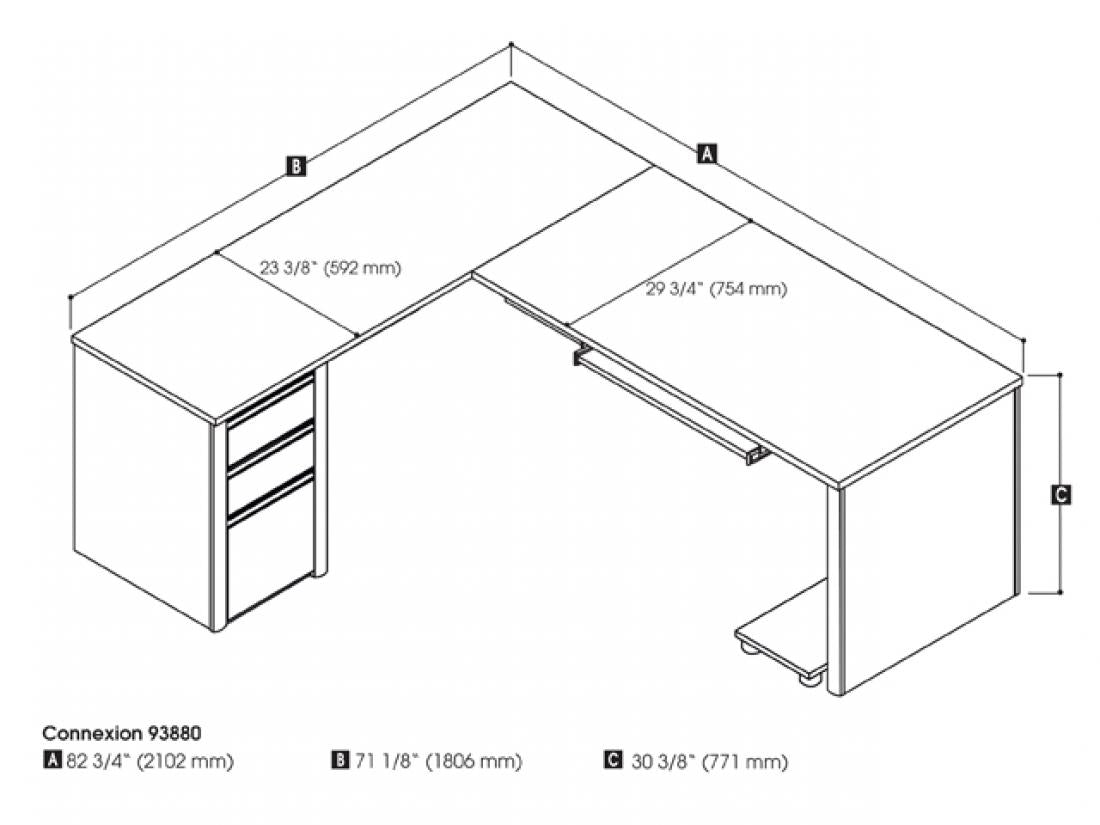 B

A

23 3/8" (592 mm)

29 3/4" (754 mm)

C

Connexion 93880

A 82 3/4" (2102 mm)   B 71 1/8" (1806 mm)   C 30 3/8" (771 mm)