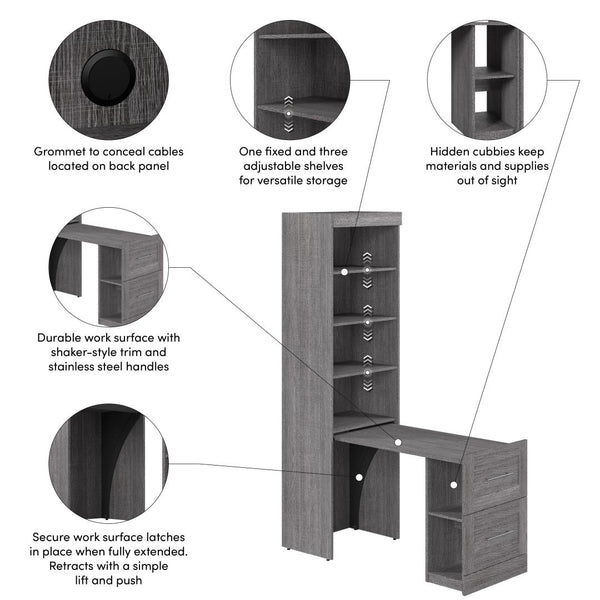 Grommet to conceal cables located on back panel

One fixed and three adjustable shelves for versatile storage

Hidden cubbies keep materials and supplies out of sight

Durable work surface with shaker-style trim and stainless steel handles

Secure work surface latches in place when fully extended. Retracts with a simple lift and push