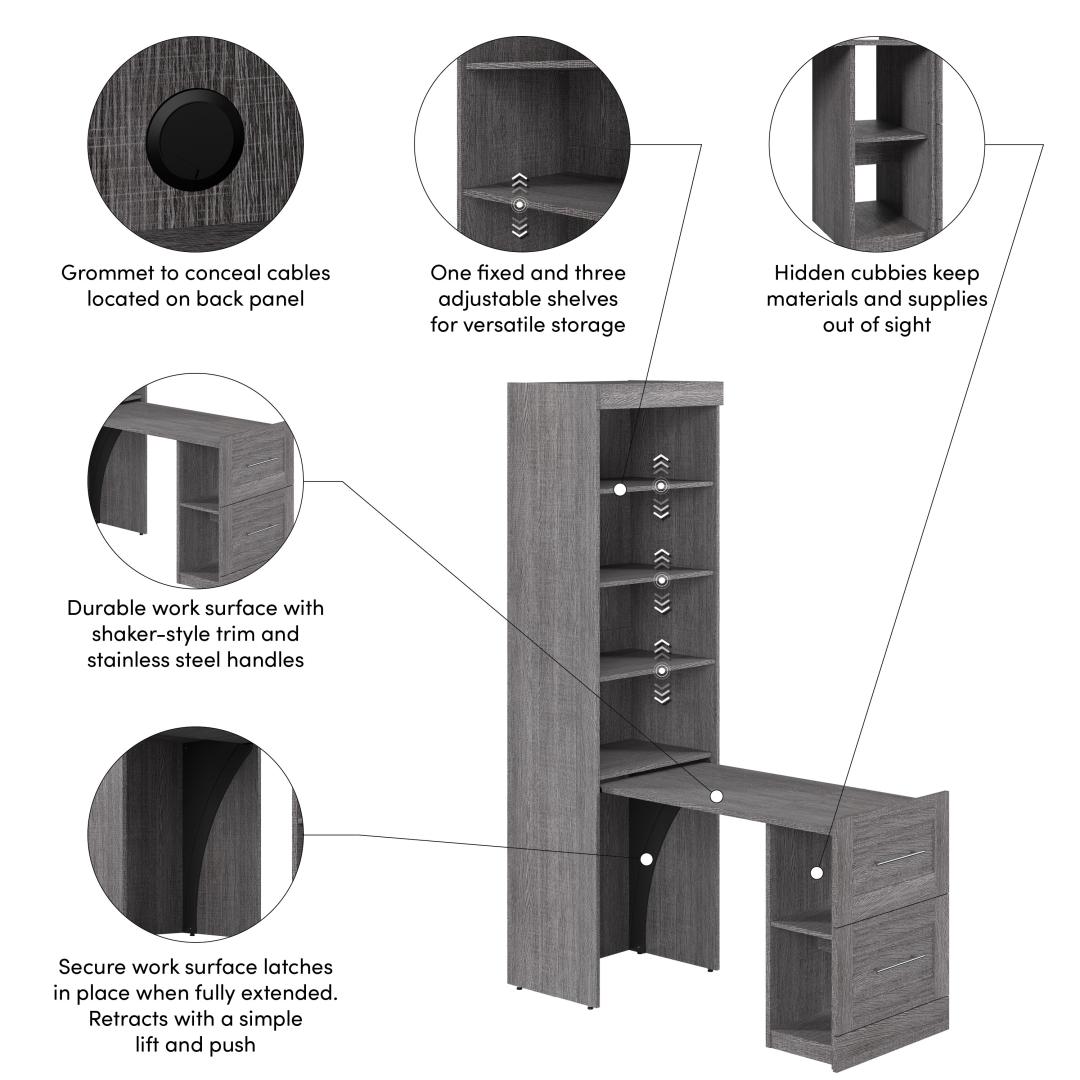 Grommet to conceal cables located on back panel

One fixed and three adjustable shelves for versatile storage

Hidden cubbies keep materials and supplies out of sight

Durable work surface with shaker-style trim and stainless steel handles

Secure work surface latches in place when fully extended. Retracts with a simple lift and push