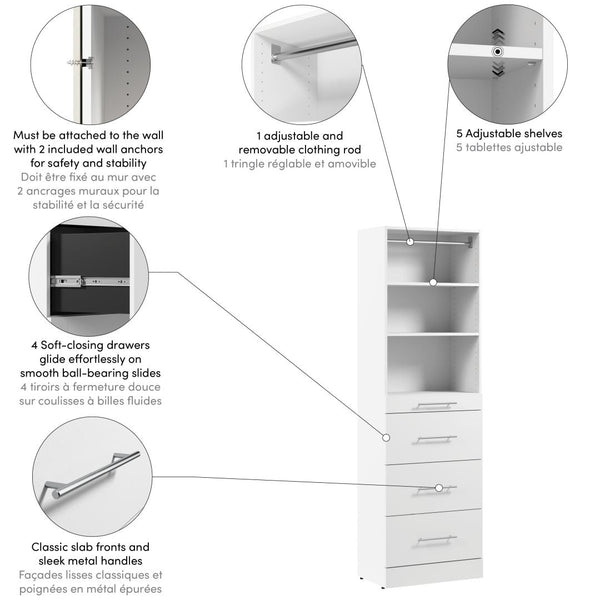 Must be attached to the wall with 2 included wall anchors for safety and stability
Doit être fixé au mur avec 2 ancrages muraux pour la stabilité et la sécurité

1 adjustable and removable clothing rod
1 tringle réglable et amovible

5 Adjustable shelves
5 tablettes ajustable

4 Soft-closing drawers glide effortlessly on smooth ball-bearing slides
4 tiroirs à fermeture douce sur coulisses à billes fluides

Classic slab fronts and sleek metal handles
Façades lisses classiques et poignées en métal épurées