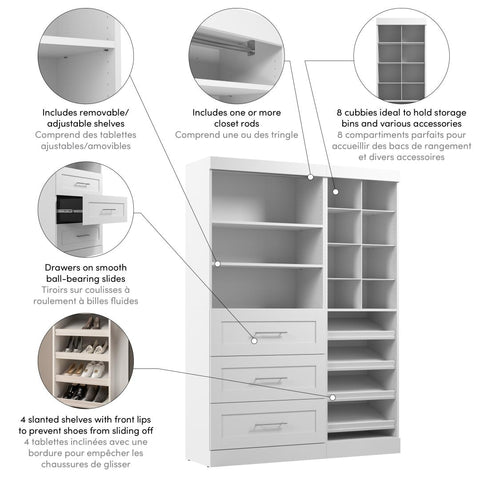 Includes removable/ adjustable shelves
Comprend des tablettes ajustables/amovibles

Includes one or more closet rods
Comprend une ou des tringle

8 cubbies ideal to hold storage bins and various accessories
8 compartiments parfaits pour accueillir des bacs de rangement et divers accessoires

Drawers on smooth ball-bearing slides
Tiroirs sur coulisses à roulement à billes fluides

4 slanted shelves with front lips to prevent shoes from sliding off
4 tablettes inclinées avec une bordure pour empêcher les chaussures de glisser