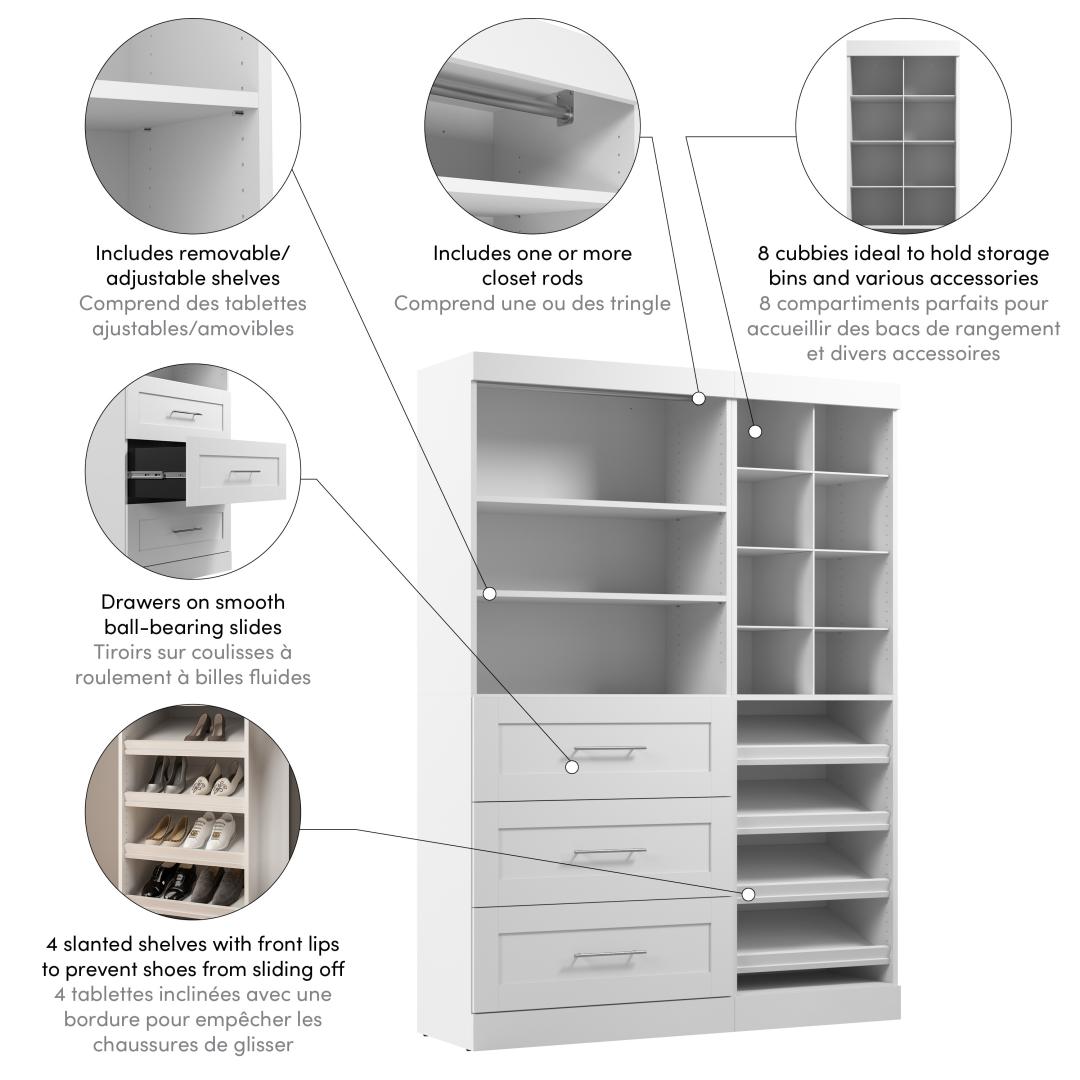 Includes removable/ adjustable shelves
Comprend des tablettes ajustables/amovibles

Includes one or more closet rods
Comprend une ou des tringle

8 cubbies ideal to hold storage bins and various accessories
8 compartiments parfaits pour accueillir des bacs de rangement et divers accessoires

Drawers on smooth ball-bearing slides
Tiroirs sur coulisses à roulement à billes fluides

4 slanted shelves with front lips to prevent shoes from sliding off
4 tablettes inclinées avec une bordure pour empêcher les chaussures de glisser