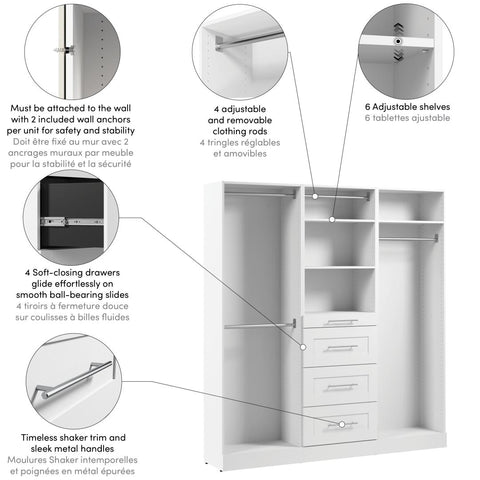 Must be attached to the wall with 2 included wall anchors per unit for safety and stability
Doit être fixé au mur avec 2 ancrages muraux par meuble pour la stabilité et la sécurité

4 adjustable and removable clothing rods
4 tringles réglables et amovibles

6 Adjustable shelves
6 tablettes ajustable

4 Soft-closing drawers glide effortlessly on smooth ball-bearing slides
4 tiroirs à fermeture douce sur coulisses à billes fluides

Timeless shaker trim and sleek metal handles
Moulures Shaker intemporelles et poignées en métal épurées