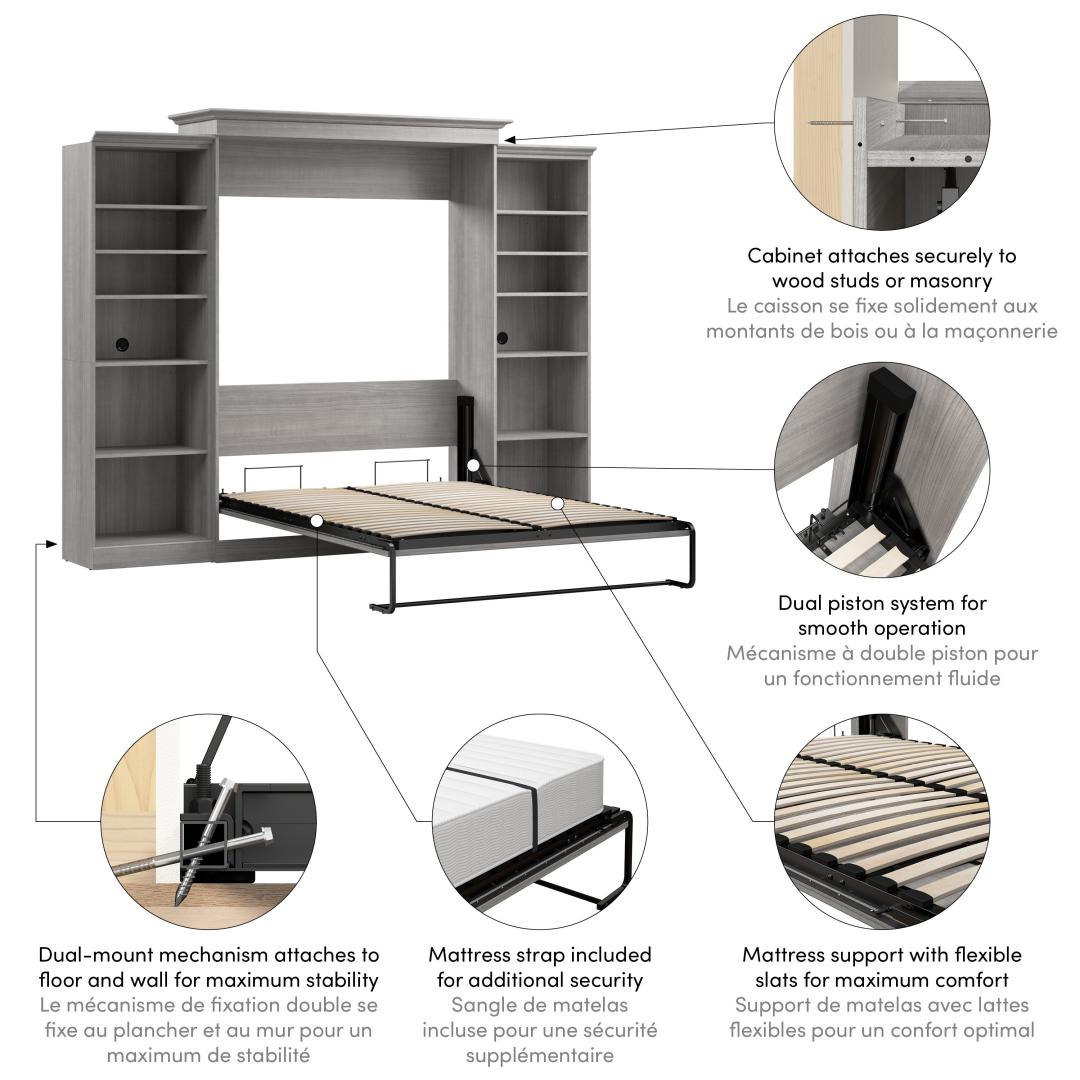 Cabinet attaches securely to wood studs or masonry
Le caisson se fixe solidement aux montants de bois ou à la maçonnerie

Dual piston system for smooth operation
Mécanisme à double piston pour un fonctionnement fluide

Dual-mount mechanism attaches to floor and wall for maximum stability
Le mécanisme de fixation double se fixe au plancher et au mur pour un maximum de stabilité

Mattress strap included for additional security
Sangle de matelas incluse pour une sécurité supplémentaire

Mattress support with flexible slats for maximum comfort
Support de matelas avec lattes flexibles pour un confort optimal