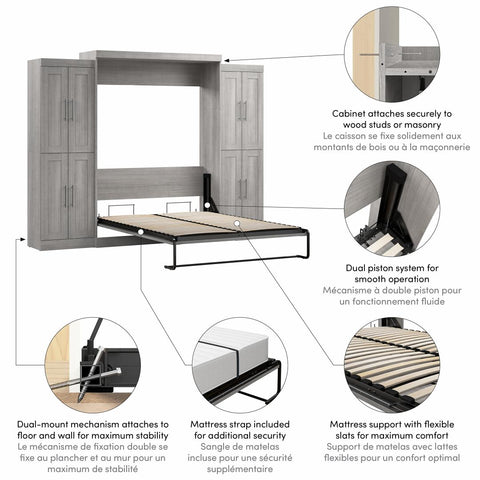 Cabinet attaches securely to wood studs or masonry
Le caisson se fixe solidement aux montants de bois ou à la maçonnerie

Dual piston system for smooth operation
Mécanisme à double piston pour un fonctionnement fluide

Dual-mount mechanism attaches to floor and wall for maximum stability
Le mécanisme de fixation double se fixe au plancher et au mur pour un maximum de stabilité

Mattress strap included for additional security
Sangle de matelas incluse pour une sécurité supplémentaire

Mattress support with flexible slats for maximum comfort
Support de matelas avec lattes flexibles pour un confort optimal