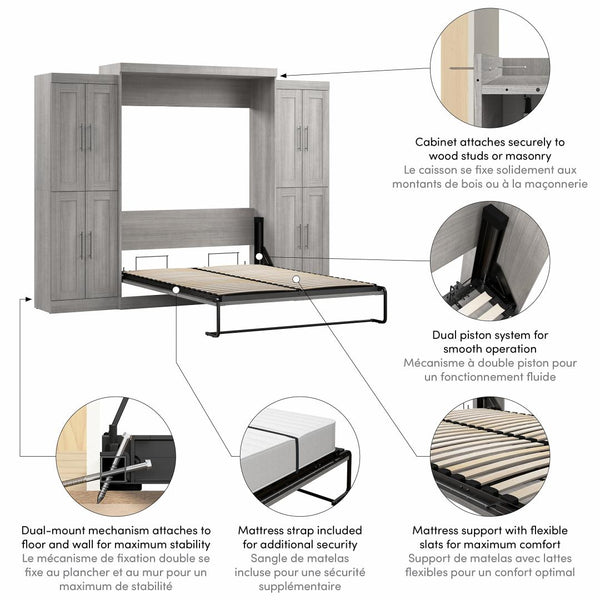 Cabinet attaches securely to wood studs or masonry
Le caisson se fixe solidement aux montants de bois ou à la maçonnerie

Dual piston system for smooth operation
Mécanisme à double piston pour un fonctionnement fluide

Dual-mount mechanism attaches to floor and wall for maximum stability
Le mécanisme de fixation double se fixe au plancher et au mur pour un maximum de stabilité

Mattress strap included for additional security
Sangle de matelas incluse pour une sécurité supplémentaire

Mattress support with flexible slats for maximum comfort
Support de matelas avec lattes flexibles pour un confort optimal