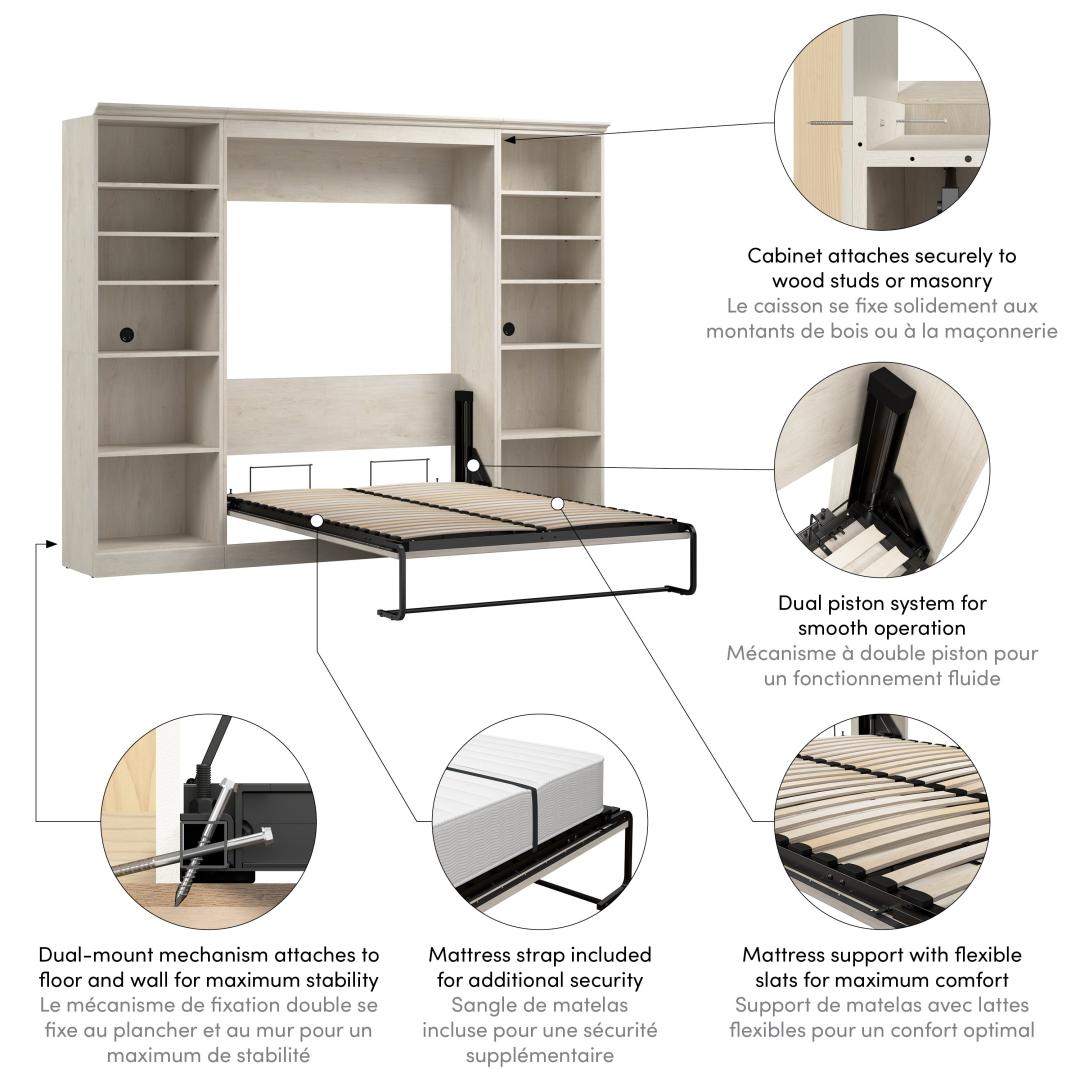 Cabinet attaches securely to wood studs or masonry
Le caisson se fixe solidement aux montants de bois ou à la maçonnerie

Dual piston system for smooth operation
Mécanisme à double piston pour un fonctionnement fluide

Dual-mount mechanism attaches to floor and wall for maximum stability
Le mécanisme de fixation double se fixe au plancher et au mur pour un maximum de stabilité

Mattress strap included for additional security
Sangle de matelas incluse pour une sécurité supplémentaire

Mattress support with flexible slats for maximum comfort
Support de matelas avec lattes flexibles pour un confort optimal