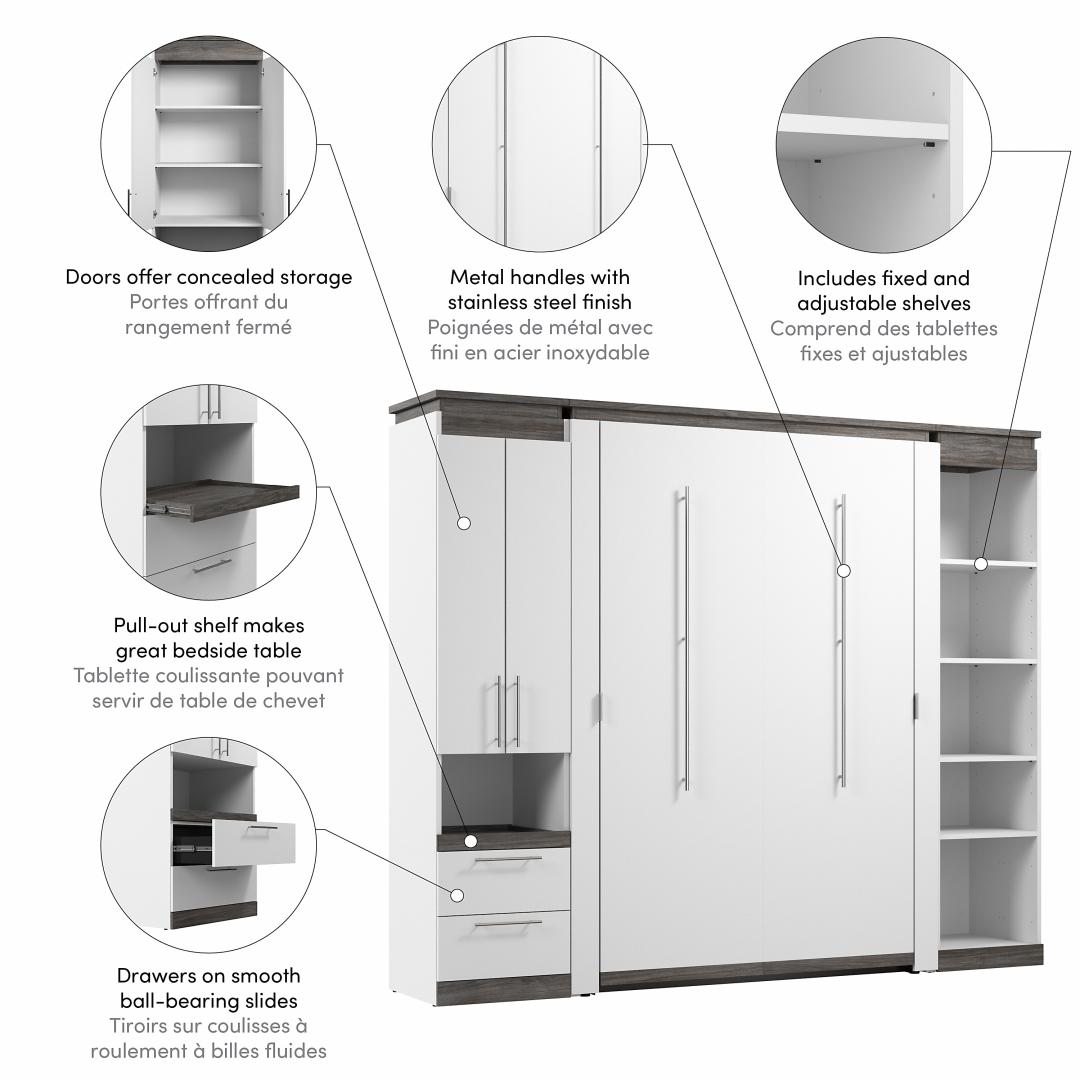 Doors offer concealed storage
Portes offrant du rangement fermé

Metal handles with stainless steel finish
Poignées de métal avec fini en acier inoxydable

Includes fixed and adjustable shelves
Comprend des tablettes fixes et ajustables

Pull-out shelf makes great bedside table
Tablette coulissante pouvant servir de table de chevet

Drawers on smooth ball-bearing slides
Tiroirs sur coulisses à roulement à billes fluides