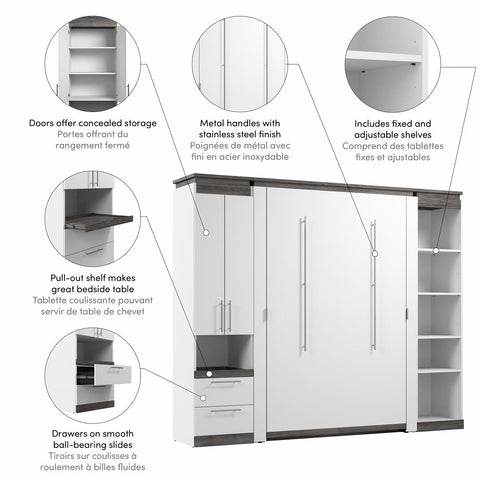 Doors offer concealed storage
Portes offrant du rangement fermé

Metal handles with stainless steel finish
Poignées de métal avec fini en acier inoxydable

Includes fixed and adjustable shelves
Comprend des tablettes fixes et ajustables

Pull-out shelf makes great bedside table
Tablette coulissante pouvant servir de table de chevet

Drawers on smooth ball-bearing slides
Tiroirs sur coulisses à roulement à billes fluides