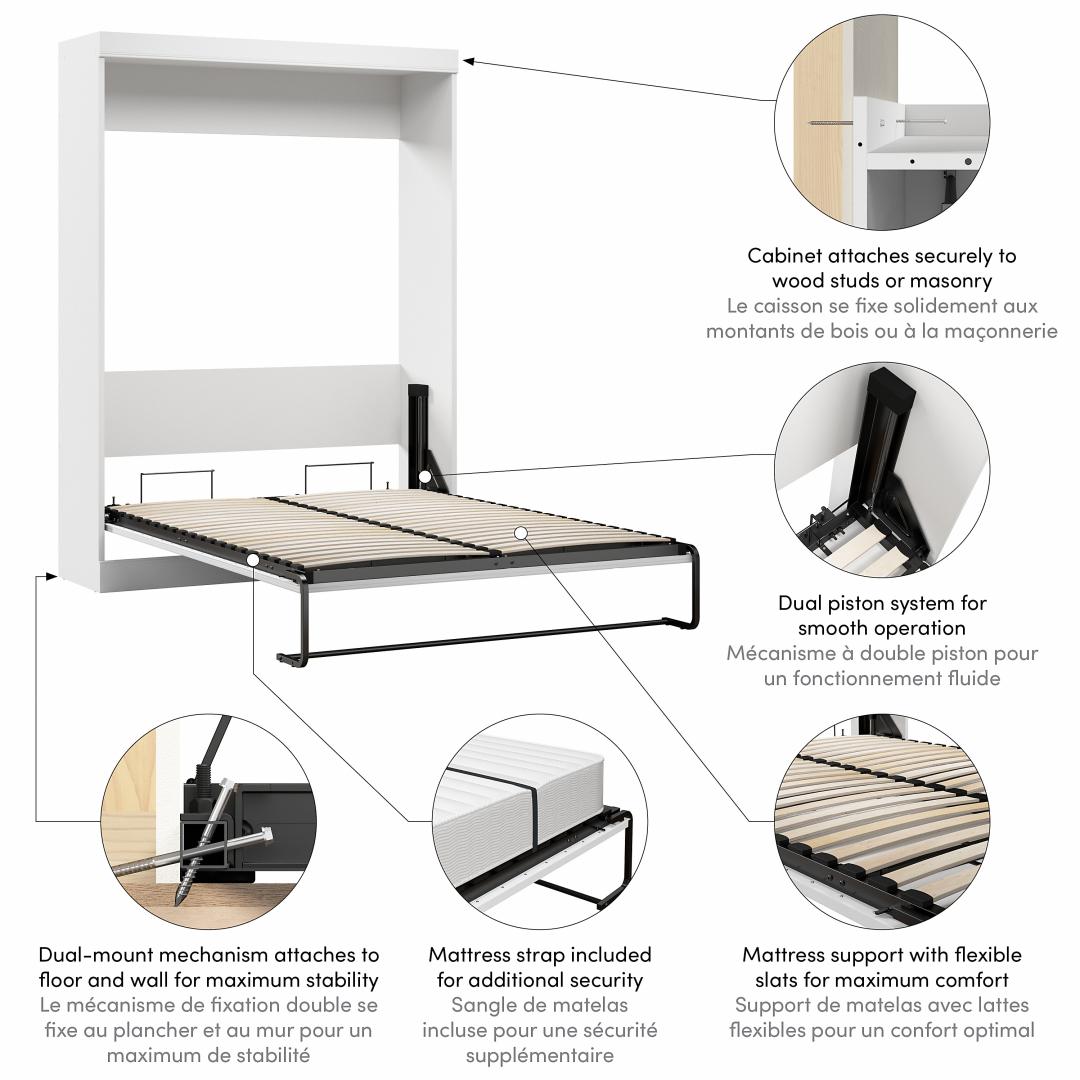 Cabinet attaches securely to wood studs or masonry
Le caisson se fixe solidement aux montants de bois ou à la maçonnerie

Dual piston system for smooth operation
Mécanisme à double piston pour un fonctionnement fluide

Dual-mount mechanism attaches to floor and wall for maximum stability
Le mécanisme de fixation double se fixe au plancher et au mur pour un maximum de stabilité

Mattress strap included for additional security
Sangle de matelas incluse pour une sécurité supplémentaire

Mattress support with flexible slats for maximum comfort
Support de matelas avec lattes flexibles pour un confort optimal