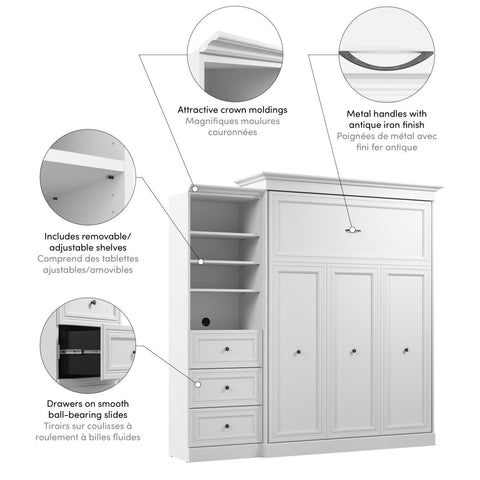 Attractive crown moldings
Magnifiques moulures couronnées

Metal handles with antique iron finish
Poignées de métal avec fini fer antique

Includes removable/ adjustable shelves
Comprend des tablettes ajustables/amovibles

Drawers on smooth ball-bearing slides
Tiroirs sur coulisses à roulement à billes fluides