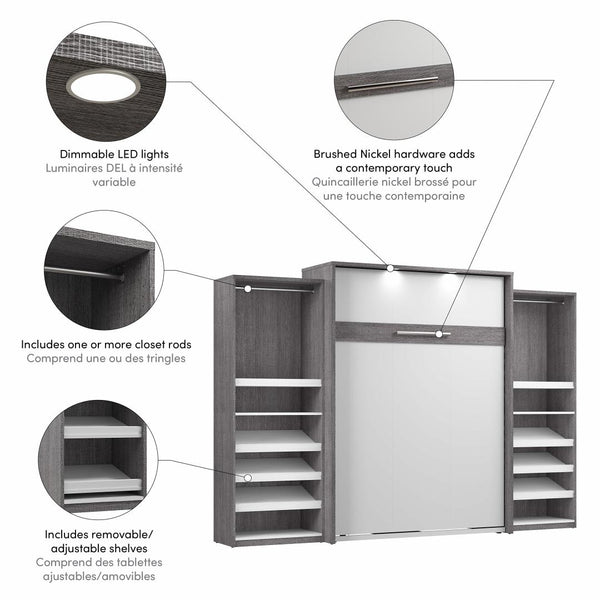 Dimmable LED lights
Luminaires DEL à intensité variable

Brushed Nickel hardware adds a contemporary touch
Quincaillerie nickel brossé pour une touche contemporaine

Includes one or more closet rods
Comprend une ou des tringles

Includes removable/ adjustable shelves
Comprend des tablettes ajustables/amovibles