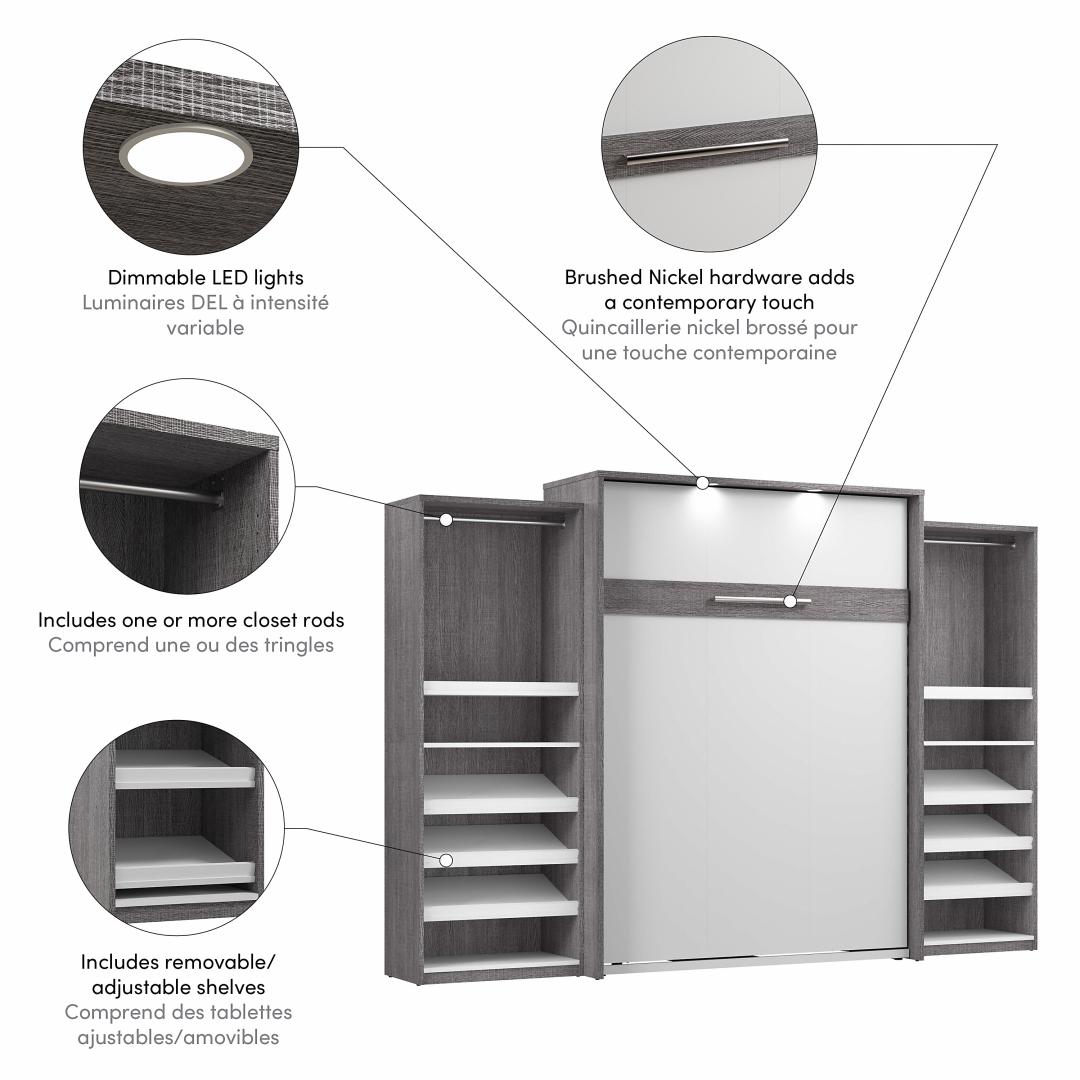 Dimmable LED lights
Luminaires DEL à intensité variable

Brushed Nickel hardware adds a contemporary touch
Quincaillerie nickel brossé pour une touche contemporaine

Includes one or more closet rods
Comprend une ou des tringles

Includes removable/ adjustable shelves
Comprend des tablettes ajustables/amovibles