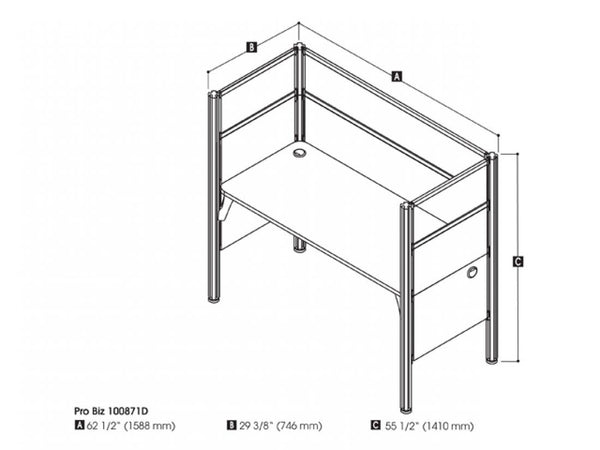 B

A

C

Pro Biz 100871D

A 62 1/2" (1588 mm)

B 29 3/8" (746 mm)

C 55 1/2" (1410 mm)