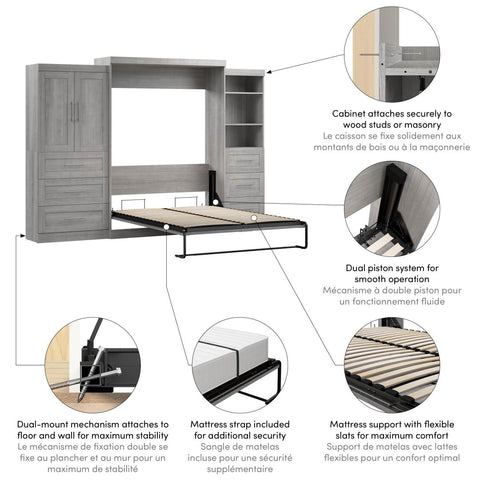 Cabinet attaches securely to wood studs or masonry
Le caisson se fixe solidement aux montants de bois ou à la maçonnerie

Dual piston system for smooth operation
Mécanisme à double piston pour un fonctionnement fluide

Dual-mount mechanism attaches to floor and wall for maximum stability
Le mécanisme de fixation double se fixe au plancher et au mur pour un maximum de stabilité

Mattress strap included for additional security
Sangle de matelas incluse pour une sécurité supplémentaire

Mattress support with flexible slats for maximum comfort
Support de matelas avec lattes flexibles pour un confort optimal