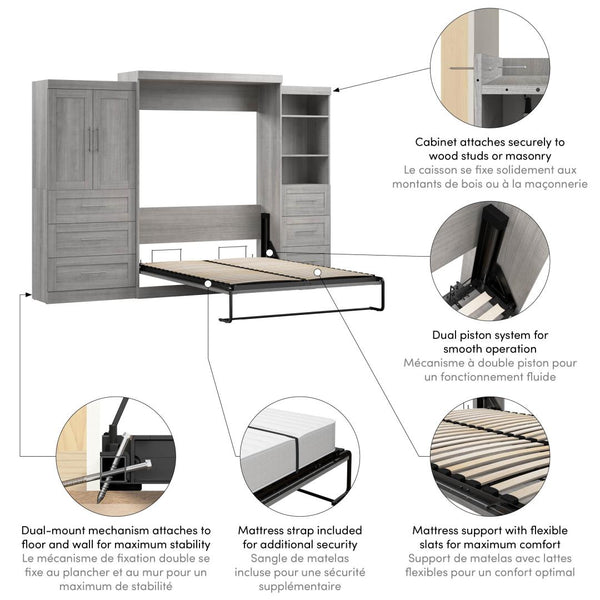 Cabinet attaches securely to wood studs or masonry
Le caisson se fixe solidement aux montants de bois ou à la maçonnerie

Dual piston system for smooth operation
Mécanisme à double piston pour un fonctionnement fluide

Dual-mount mechanism attaches to floor and wall for maximum stability
Le mécanisme de fixation double se fixe au plancher et au mur pour un maximum de stabilité

Mattress strap included for additional security
Sangle de matelas incluse pour une sécurité supplémentaire

Mattress support with flexible slats for maximum comfort
Support de matelas avec lattes flexibles pour un confort optimal