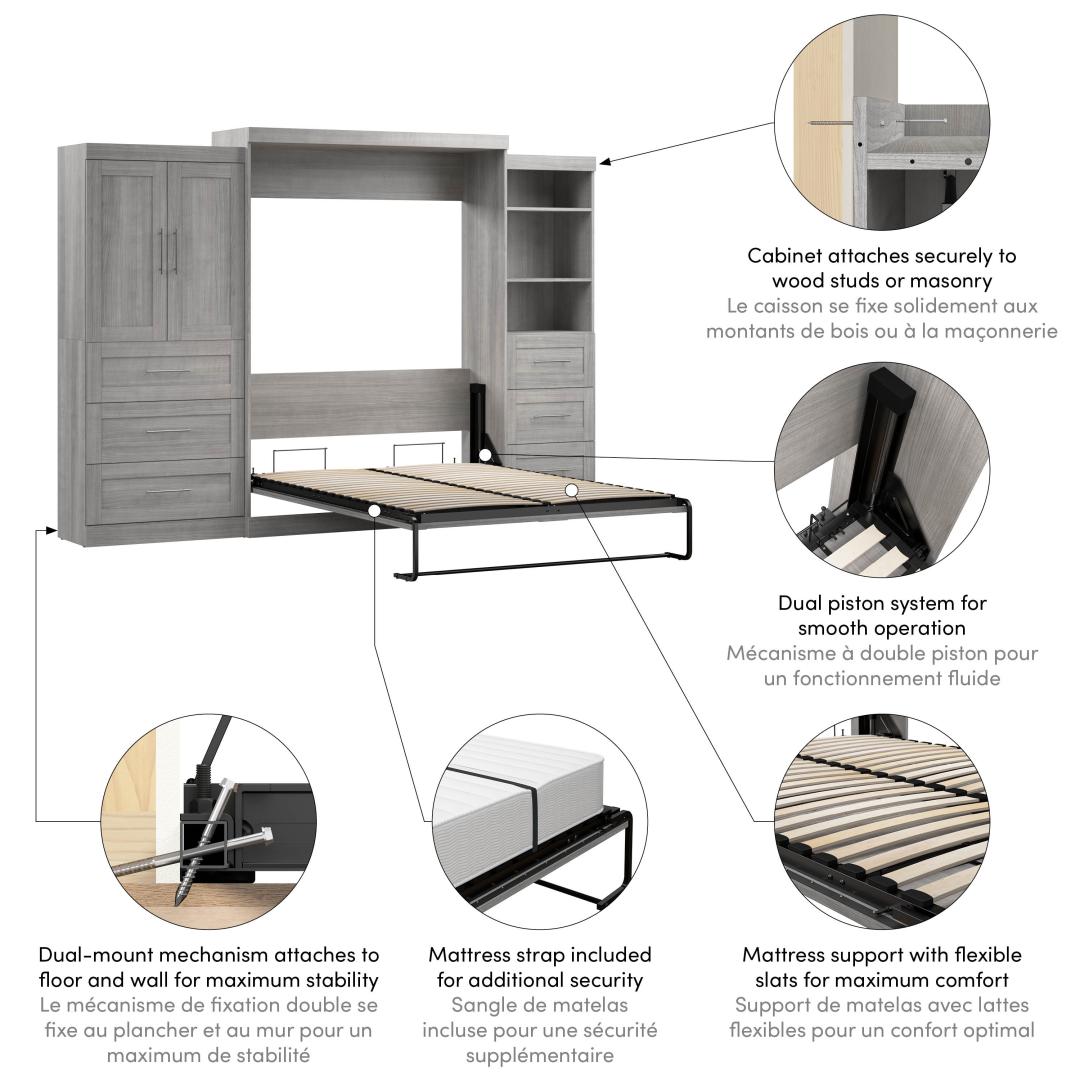 Cabinet attaches securely to wood studs or masonry
Le caisson se fixe solidement aux montants de bois ou à la maçonnerie

Dual piston system for smooth operation
Mécanisme à double piston pour un fonctionnement fluide

Dual-mount mechanism attaches to floor and wall for maximum stability
Le mécanisme de fixation double se fixe au plancher et au mur pour un maximum de stabilité

Mattress strap included for additional security
Sangle de matelas incluse pour une sécurité supplémentaire

Mattress support with flexible slats for maximum comfort
Support de matelas avec lattes flexibles pour un confort optimal