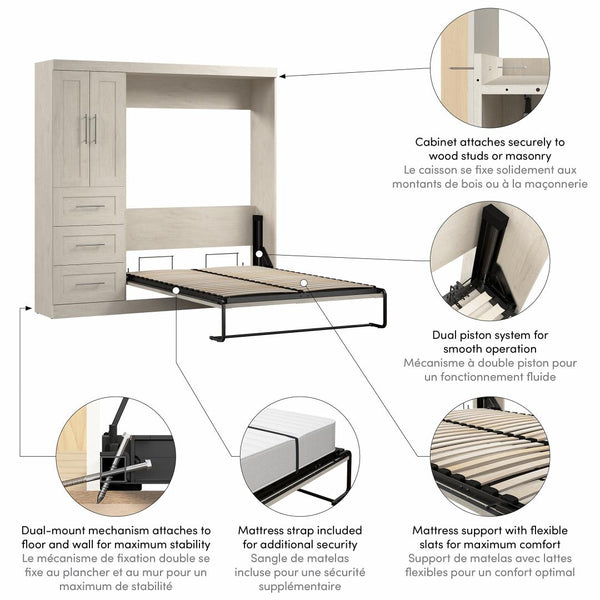 Cabinet attaches securely to wood studs or masonry
Le caisson se fixe solidement aux montants de bois ou à la maçonnerie

Dual piston system for smooth operation
Mécanisme à double piston pour un fonctionnement fluide

Dual-mount mechanism attaches to floor and wall for maximum stability
Le mécanisme de fixation double se fixe au plancher et au mur pour un maximum de stabilité

Mattress strap included for additional security
Sangle de matelas incluse pour une sécurité supplémentaire

Mattress support with flexible slats for maximum comfort
Support de matelas avec lattes flexibles pour un confort optimal