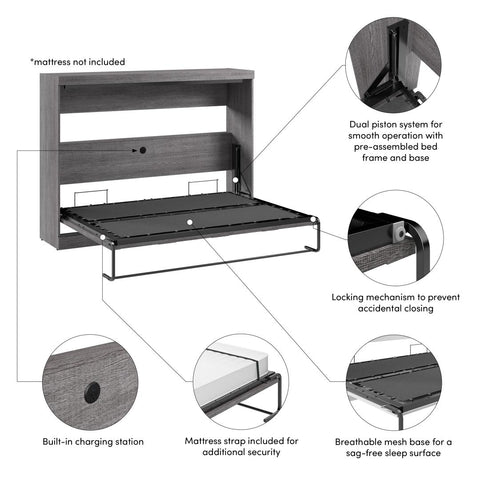 *mattress not included

Dual piston system for smooth operation with pre-assembled bed frame and base

Locking mechanism to prevent accidental closing

Built-in charging station

Mattress strap included for additional security

Breathable mesh base for a sag-free sleep surface