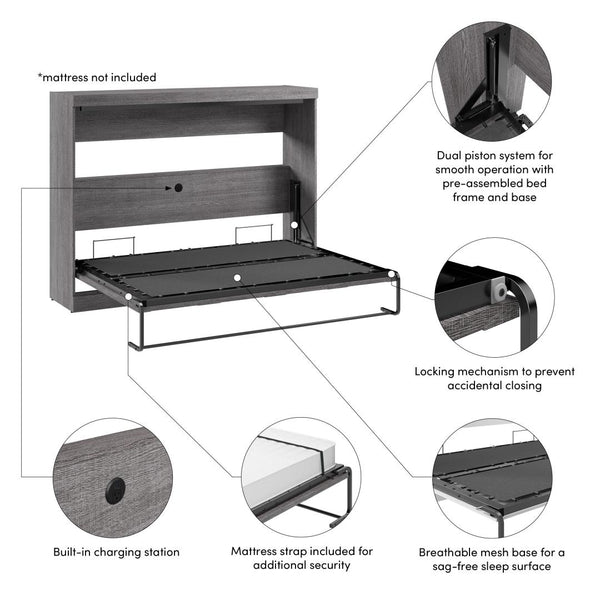 *mattress not included

Dual piston system for smooth operation with pre-assembled bed frame and base

Locking mechanism to prevent accidental closing

Built-in charging station

Mattress strap included for additional security

Breathable mesh base for a sag-free sleep surface