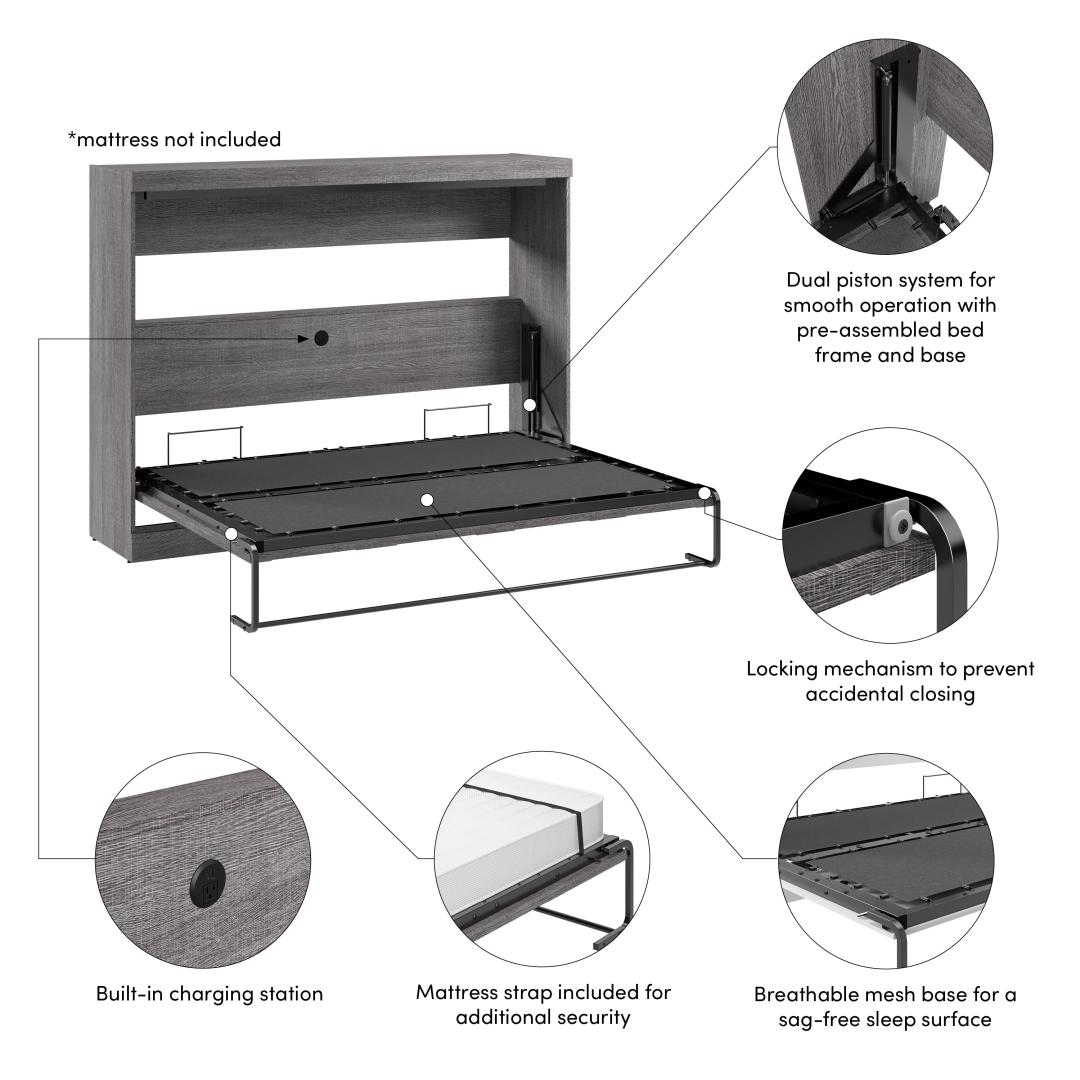 *mattress not included

Dual piston system for smooth operation with pre-assembled bed frame and base

Locking mechanism to prevent accidental closing

Built-in charging station

Mattress strap included for additional security

Breathable mesh base for a sag-free sleep surface