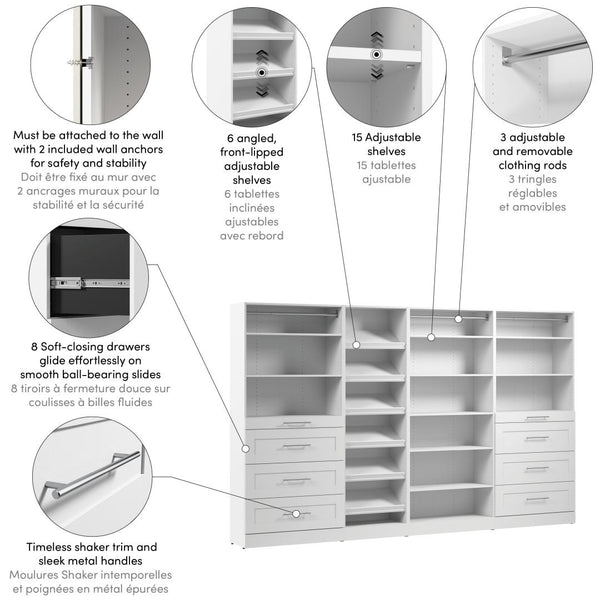 Must be attached to the wall with 2 included wall anchors for safety and stability
Doit être fixé au mur avec 2 ancrages muraux pour la stabilité et la sécurité

6 angled, front-lipped adjustable shelves
6 tablettes inclinées ajustables avec rebord

15 Adjustable shelves
15 tablettes ajustable

3 adjustable and removable clothing rods
3 tringles réglables et amovibles

8 Soft-closing drawers glide effortlessly on smooth ball-bearing slides
8 tiroirs à fermeture douce sur coulisses à billes fluides

Timeless shaker trim and sleek metal handles
Moulures Shaker intemporelles et poignées en métal épurées