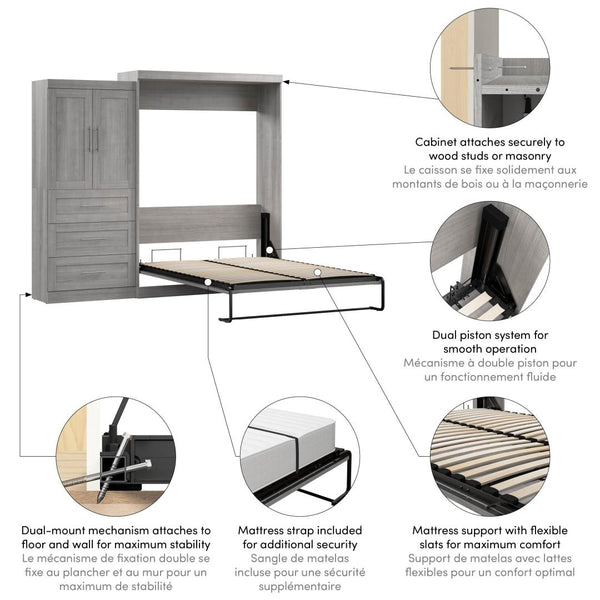 Cabinet attaches securely to wood studs or masonry
Le caisson se fixe solidement aux montants de bois ou à la maçonnerie

Dual piston system for smooth operation
Mécanisme à double piston pour un fonctionnement fluide

Dual-mount mechanism attaches to floor and wall for maximum stability
Le mécanisme de fixation double se fixe au plancher et au mur pour un maximum de stabilité

Mattress strap included for additional security
Sangle de matelas incluse pour une sécurité supplémentaire

Mattress support with flexible slats for maximum comfort
Support de matelas avec lattes flexibles pour un confort optimal