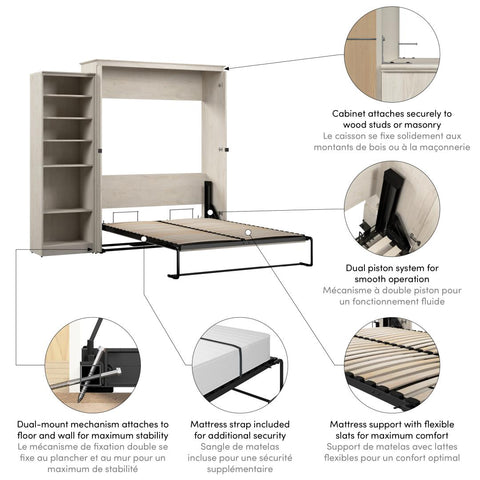 Cabinet attaches securely to wood studs or masonry
Le caisson se fixe solidement aux montants de bois ou à la maçonnerie

Dual piston system for smooth operation
Mécanisme à double piston pour un fonctionnement fluide

Dual-mount mechanism attaches to floor and wall for maximum stability
Le mécanisme de fixation double se fixe au plancher et au mur pour un maximum de stabilité

Mattress strap included for additional security
Sangle de matelas incluse pour une sécurité supplémentaire

Mattress support with flexible slats for maximum comfort
Support de matelas avec lattes flexibles pour un confort optimal