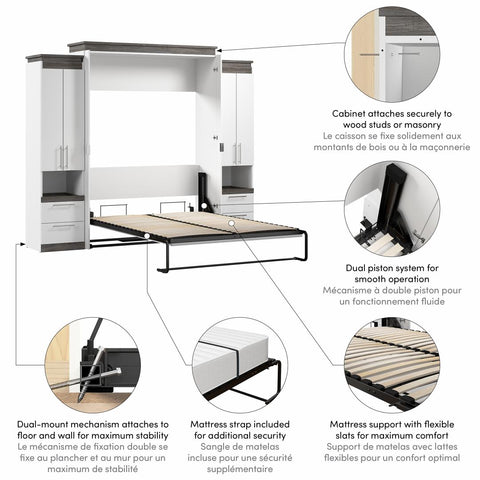 Cabinet attaches securely to wood studs or masonry
Le caisson se fixe solidement aux montants de bois ou à la maçonnerie

Dual piston system for smooth operation
Mécanisme à double piston pour un fonctionnement fluide

Dual-mount mechanism attaches to floor and wall for maximum stability
Le mécanisme de fixation double se fixe au plancher et au mur pour un maximum de stabilité

Mattress strap included for additional security
Sangle de matelas incluse pour une sécurité supplémentaire

Mattress support with flexible slats for maximum comfort
Support de matelas avec lattes flexibles pour un confort optimal