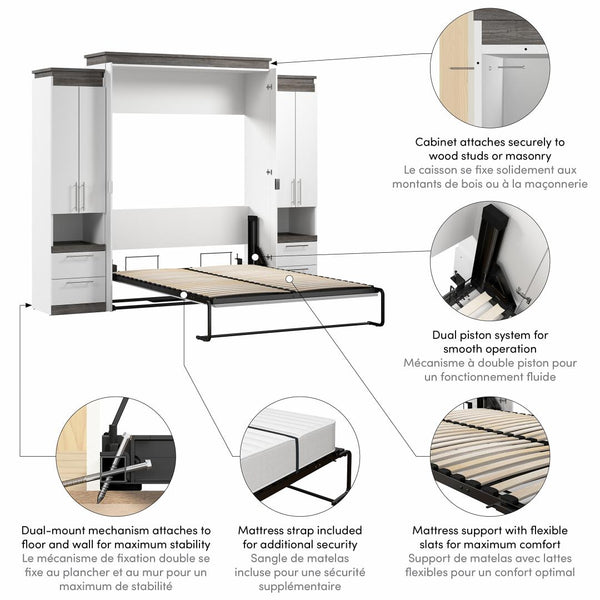 Cabinet attaches securely to wood studs or masonry
Le caisson se fixe solidement aux montants de bois ou à la maçonnerie

Dual piston system for smooth operation
Mécanisme à double piston pour un fonctionnement fluide

Dual-mount mechanism attaches to floor and wall for maximum stability
Le mécanisme de fixation double se fixe au plancher et au mur pour un maximum de stabilité

Mattress strap included for additional security
Sangle de matelas incluse pour une sécurité supplémentaire

Mattress support with flexible slats for maximum comfort
Support de matelas avec lattes flexibles pour un confort optimal