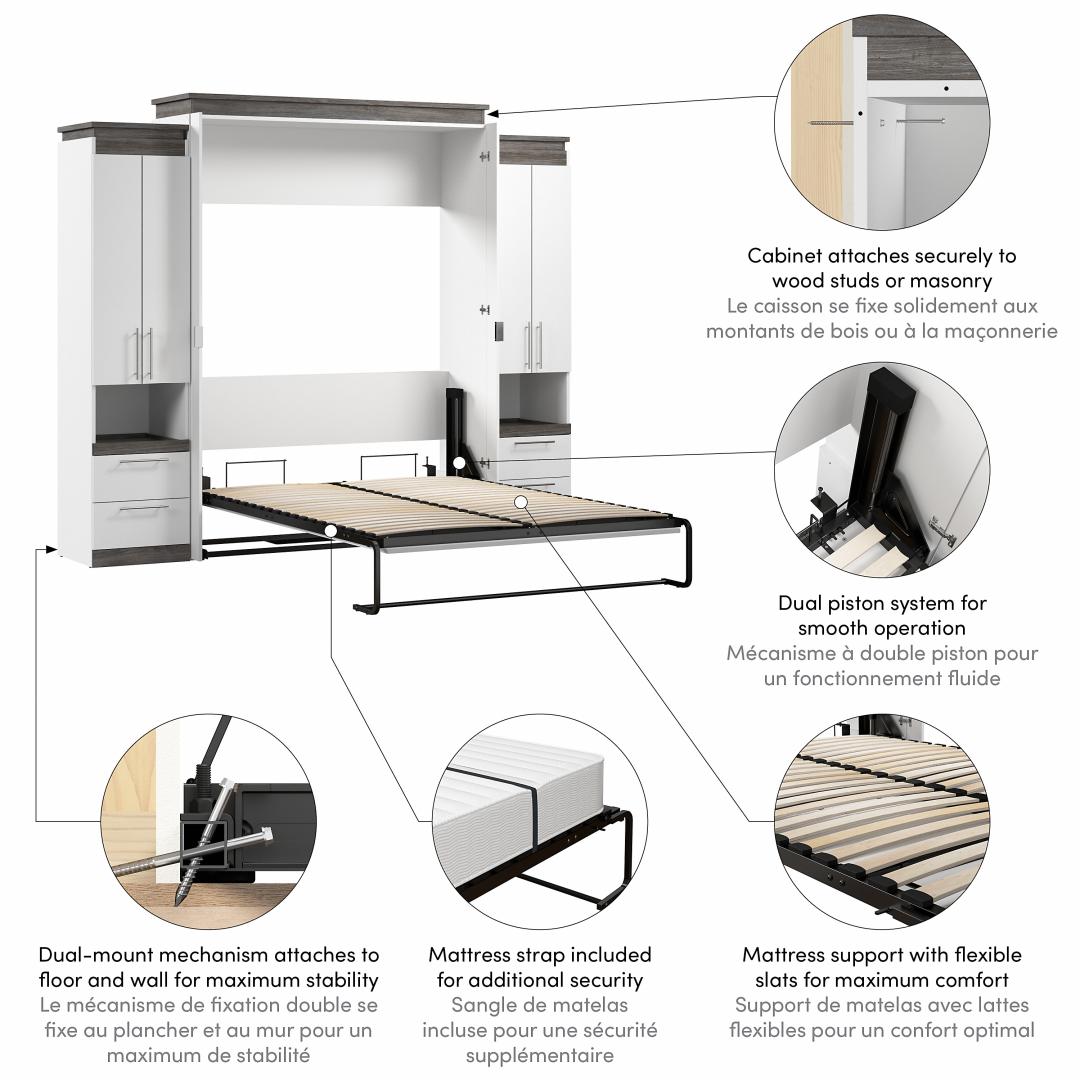 Cabinet attaches securely to wood studs or masonry
Le caisson se fixe solidement aux montants de bois ou à la maçonnerie

Dual piston system for smooth operation
Mécanisme à double piston pour un fonctionnement fluide

Dual-mount mechanism attaches to floor and wall for maximum stability
Le mécanisme de fixation double se fixe au plancher et au mur pour un maximum de stabilité

Mattress strap included for additional security
Sangle de matelas incluse pour une sécurité supplémentaire

Mattress support with flexible slats for maximum comfort
Support de matelas avec lattes flexibles pour un confort optimal