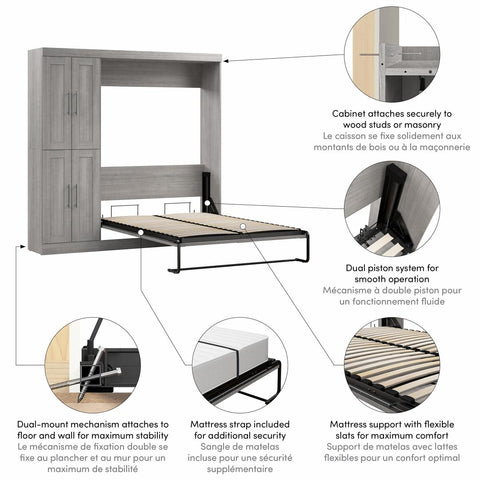 Cabinet attaches securely to wood studs or masonry
Le caisson se fixe solidement aux montants de bois ou à la maçonnerie

Dual piston system for smooth operation
Mécanisme à double piston pour un fonctionnement fluide

Dual-mount mechanism attaches to floor and wall for maximum stability
Le mécanisme de fixation double se fixe au plancher et au mur pour un maximum de stabilité

Mattress strap included for additional security
Sangle de matelas incluse pour une sécurité supplémentaire

Mattress support with flexible slats for maximum comfort
Support de matelas avec lattes flexibles pour un confort optimal