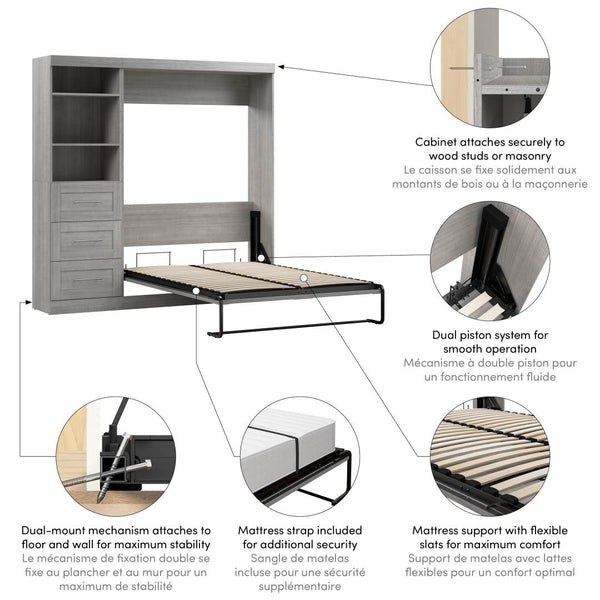 Cabinet attaches securely to wood studs or masonry
Le caisson se fixe solidement aux montants de bois ou à la maçonnerie

Dual piston system for smooth operation
Mécanisme à double piston pour un fonctionnement fluide

Dual-mount mechanism attaches to floor and wall for maximum stability
Le mécanisme de fixation double se fixe au plancher et au mur pour un maximum de stabilité

Mattress strap included for additional security
Sangle de matelas incluse pour une sécurité supplémentaire

Mattress support with flexible slats for maximum comfort
Support de matelas avec lattes flexibles pour un confort optimal