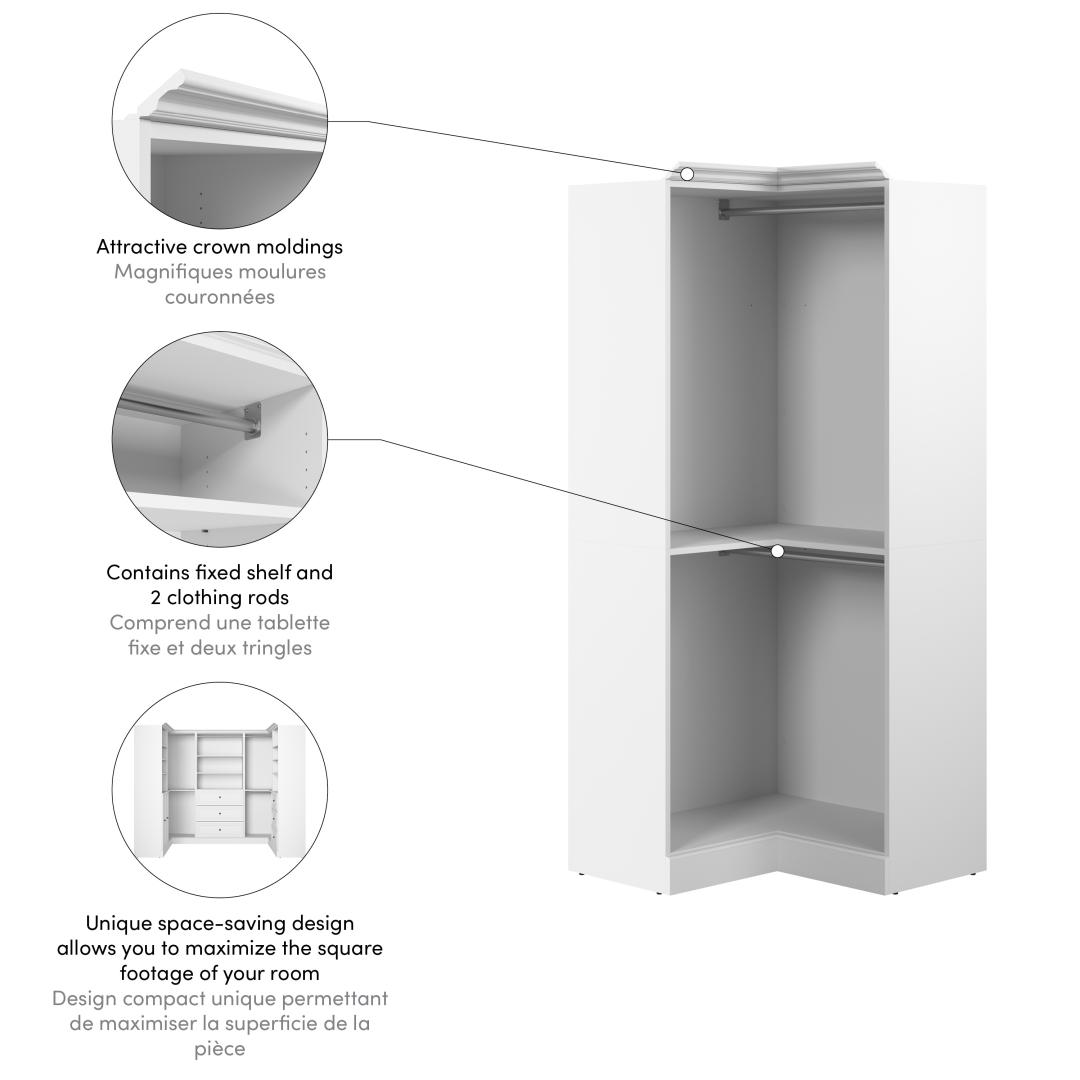 Attractive crown moldings
Magnifiques moulures couronnées

Contains fixed shelf and 2 clothing rods
Comprend une tablette fixe et deux tringles

Unique space-saving design allows you to maximize the square footage of your room
Design compact unique permettant de maximiser la superficie de la pièce