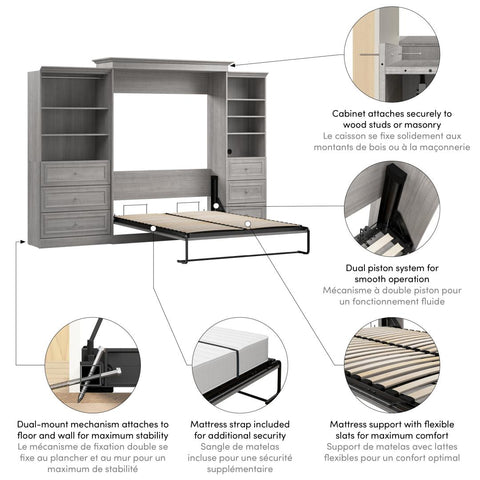 Cabinet attaches securely to wood studs or masonry
Le caisson se fixe solidement aux montants de bois ou à la maçonnerie

Dual piston system for smooth operation
Mécanisme à double piston pour un fonctionnement fluide

Dual-mount mechanism attaches to floor and wall for maximum stability
Le mécanisme de fixation double se fixe au plancher et au mur pour un maximum de stabilité

Mattress strap included for additional security
Sangle de matelas incluse pour une sécurité supplémentaire

Mattress support with flexible slats for maximum comfort
Support de matelas avec lattes flexibles pour un confort optimal