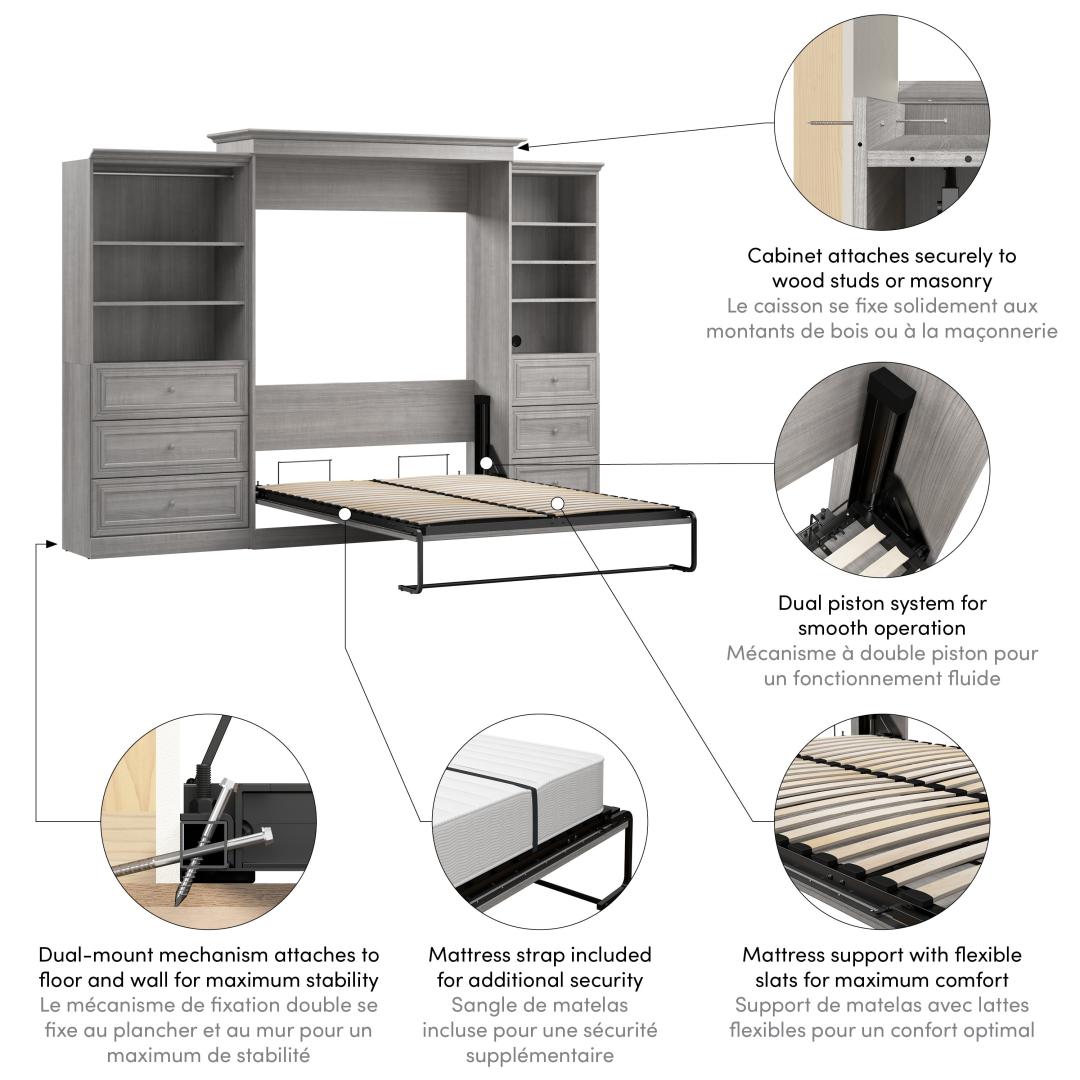 Cabinet attaches securely to wood studs or masonry
Le caisson se fixe solidement aux montants de bois ou à la maçonnerie

Dual piston system for smooth operation
Mécanisme à double piston pour un fonctionnement fluide

Dual-mount mechanism attaches to floor and wall for maximum stability
Le mécanisme de fixation double se fixe au plancher et au mur pour un maximum de stabilité

Mattress strap included for additional security
Sangle de matelas incluse pour une sécurité supplémentaire

Mattress support with flexible slats for maximum comfort
Support de matelas avec lattes flexibles pour un confort optimal