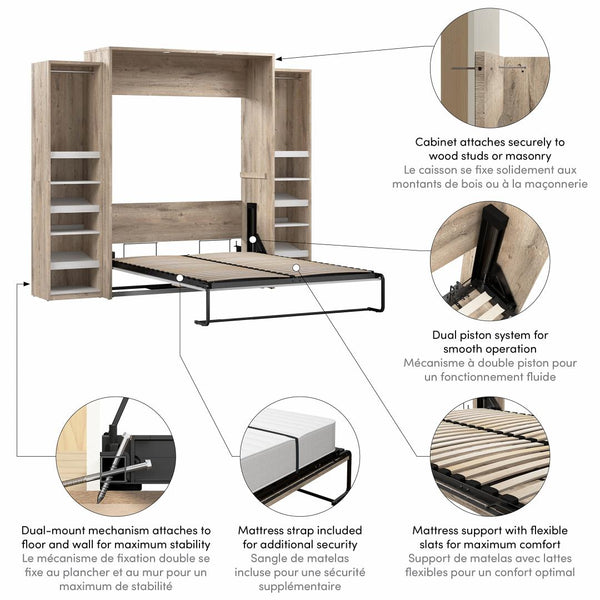 Cabinet attaches securely to wood studs or masonry
Le caisson se fixe solidement aux montants de bois ou à la maçonnerie

Dual piston system for smooth operation
Mécanisme à double piston pour un fonctionnement fluide

Dual-mount mechanism attaches to floor and wall for maximum stability
Le mécanisme de fixation double se fixe au plancher et au mur pour un maximum de stabilité

Mattress strap included for additional security
Sangle de matelas incluse pour une sécurité supplémentaire

Mattress support with flexible slats for maximum comfort
Support de matelas avec lattes flexibles pour un confort optimal