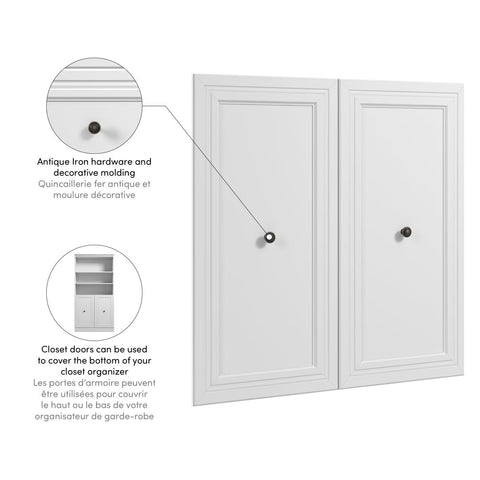 Antique Iron hardware and decorative molding
Quincaillerie fer antique et moulure décorative

Closet doors can be used to cover the bottom of your closet organizer
Les portes d'armoire peuvent être utilisées pour couvrir le haut ou le bas de votre organisateur de garde-robe