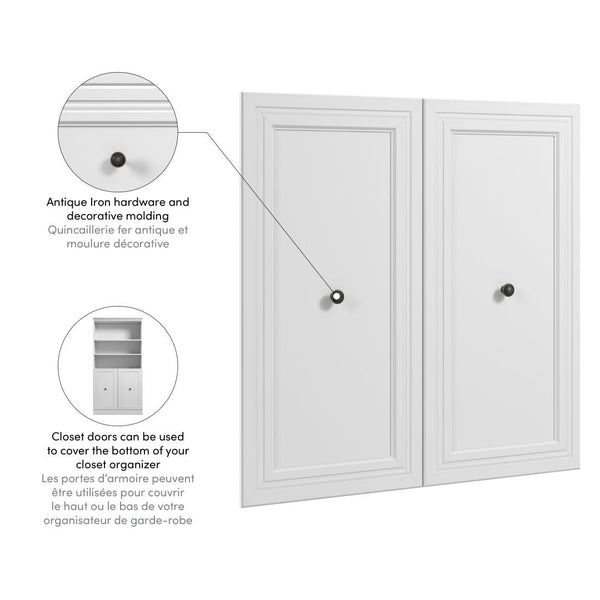 Antique Iron hardware and decorative molding
Quincaillerie fer antique et moulure décorative

Closet doors can be used to cover the bottom of your closet organizer
Les portes d'armoire peuvent être utilisées pour couvrir le haut ou le bas de votre organisateur de garde-robe