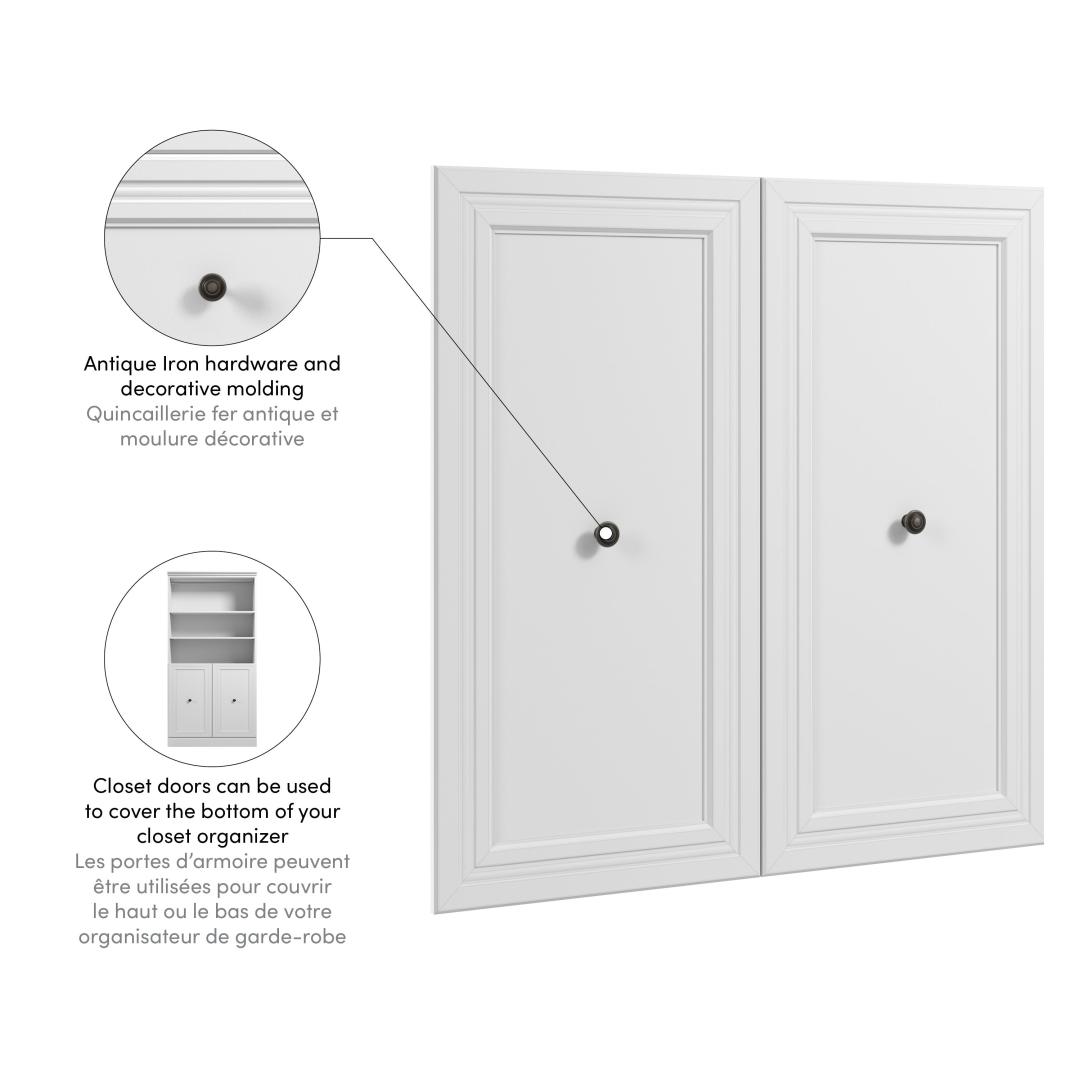 Antique Iron hardware and decorative molding
Quincaillerie fer antique et moulure décorative

Closet doors can be used to cover the bottom of your closet organizer
Les portes d'armoire peuvent être utilisées pour couvrir le haut ou le bas de votre organisateur de garde-robe